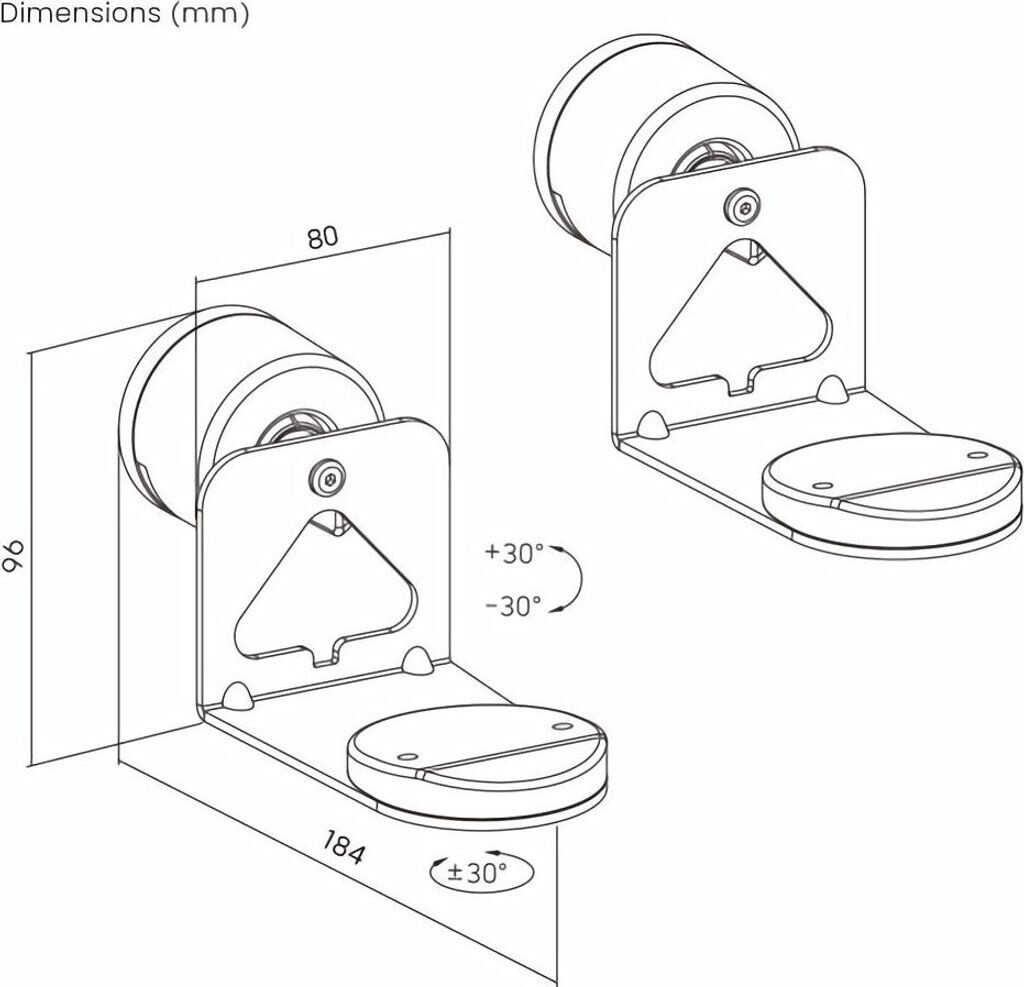 Dimensions (mm)

80

96

+30°

-30°

184

±30°