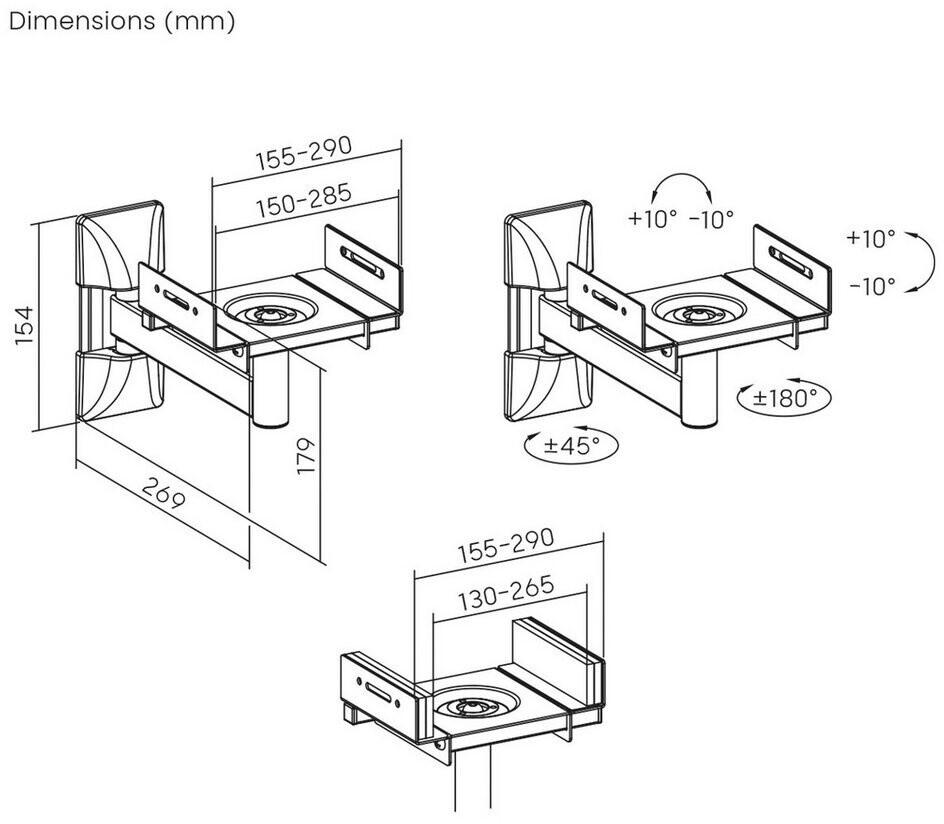 Dimensions (mm)

155-290
150-285
154
179
269

+10° -10°
+10°
-10°
±180°
±45°

155-290
130-265