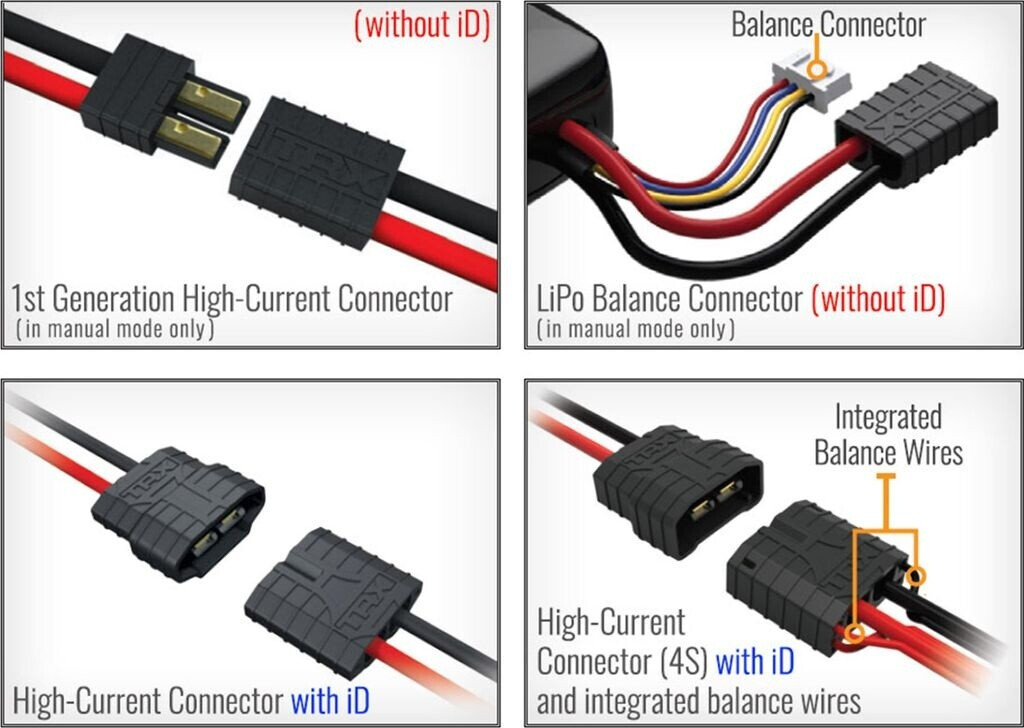 (without iD)

1st Generation High-Current Connector
(in manual mode only)

Balance Connector

LiPo Balance Connector (without iD)
(in manual mode only)

High-Current Connector with iD

Integrated Balance Wires

High-Current Connector (4S) with iD and integrated balance wires