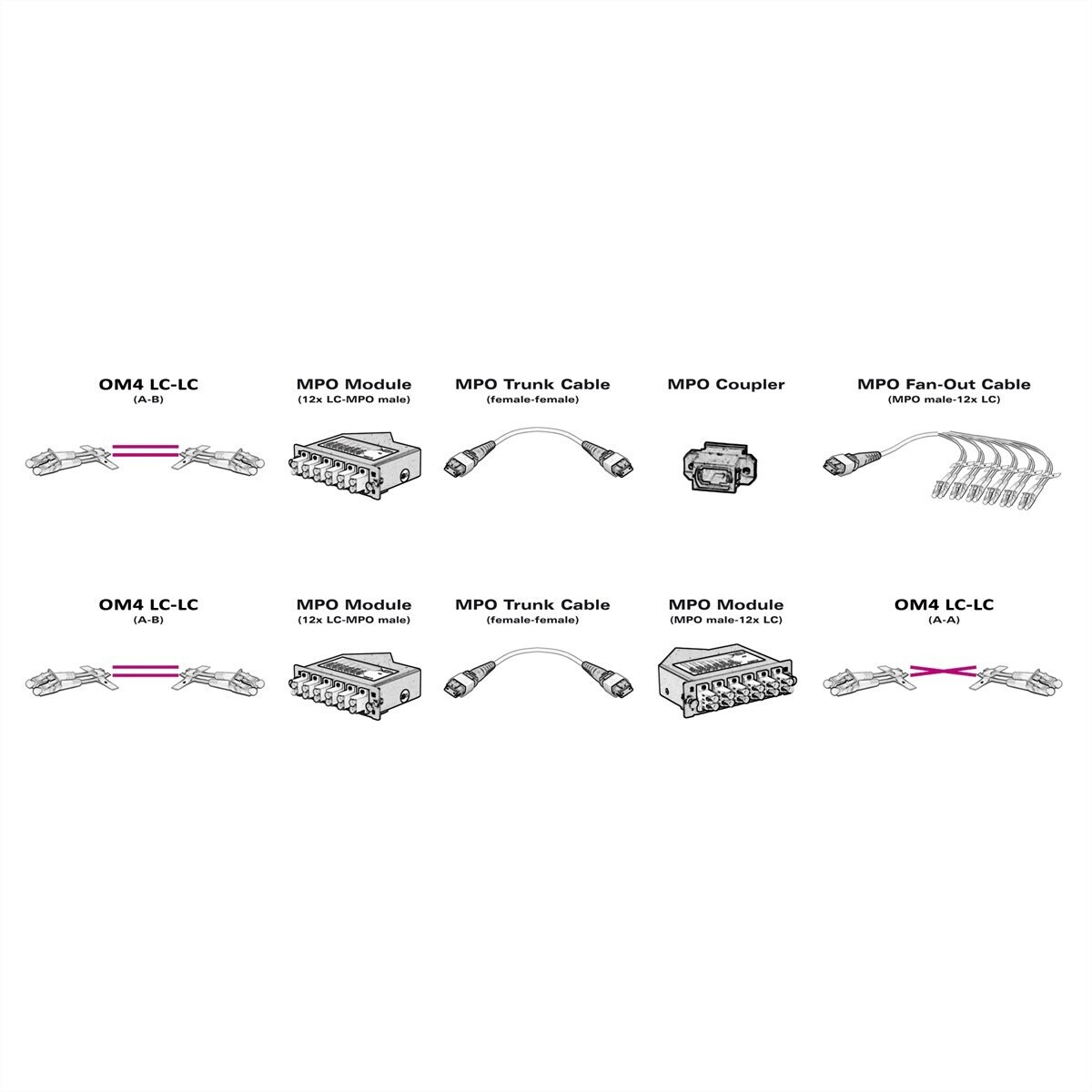 OM4 LC-LC
(A-B)

MPO Module
(12x LC-MPO male)

MPO Trunk Cable
(female-female)

MPO Coupler

MPO Fan-Out Cable
(MPO male-12x LC)

OM4 LC-LC
(A-B)

MPO Module
(12x LC-MPO male)

MPO Trunk Cable
(female-female)

MPO Module
(MPO male-12x LC)

OM4 LC-LC
(A-A)