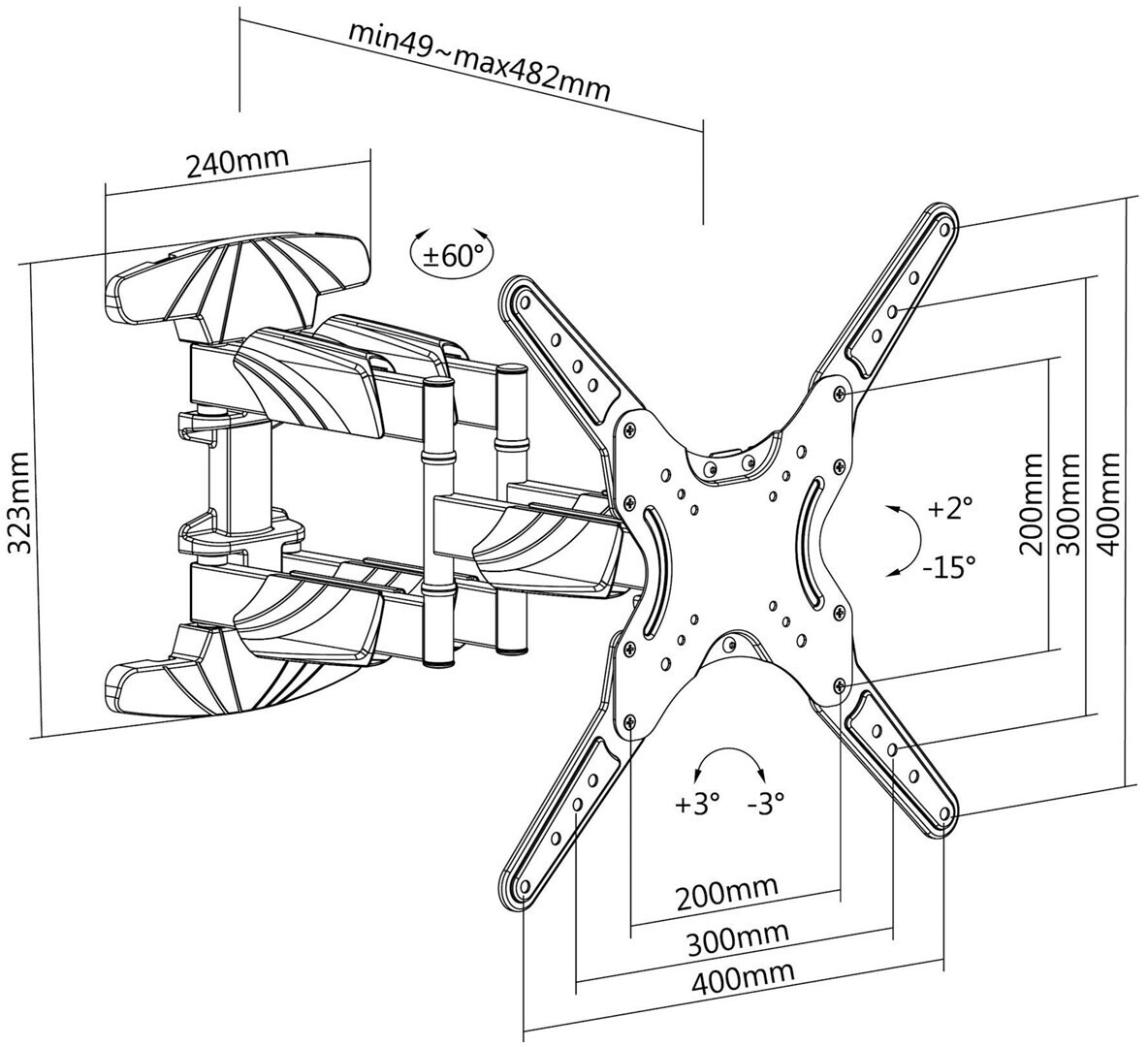 min49~max482mm

240mm

±60°

323mm

+2°

-15°

200mm

300mm

400mm

+3°

-3°

200mm

300mm

400mm