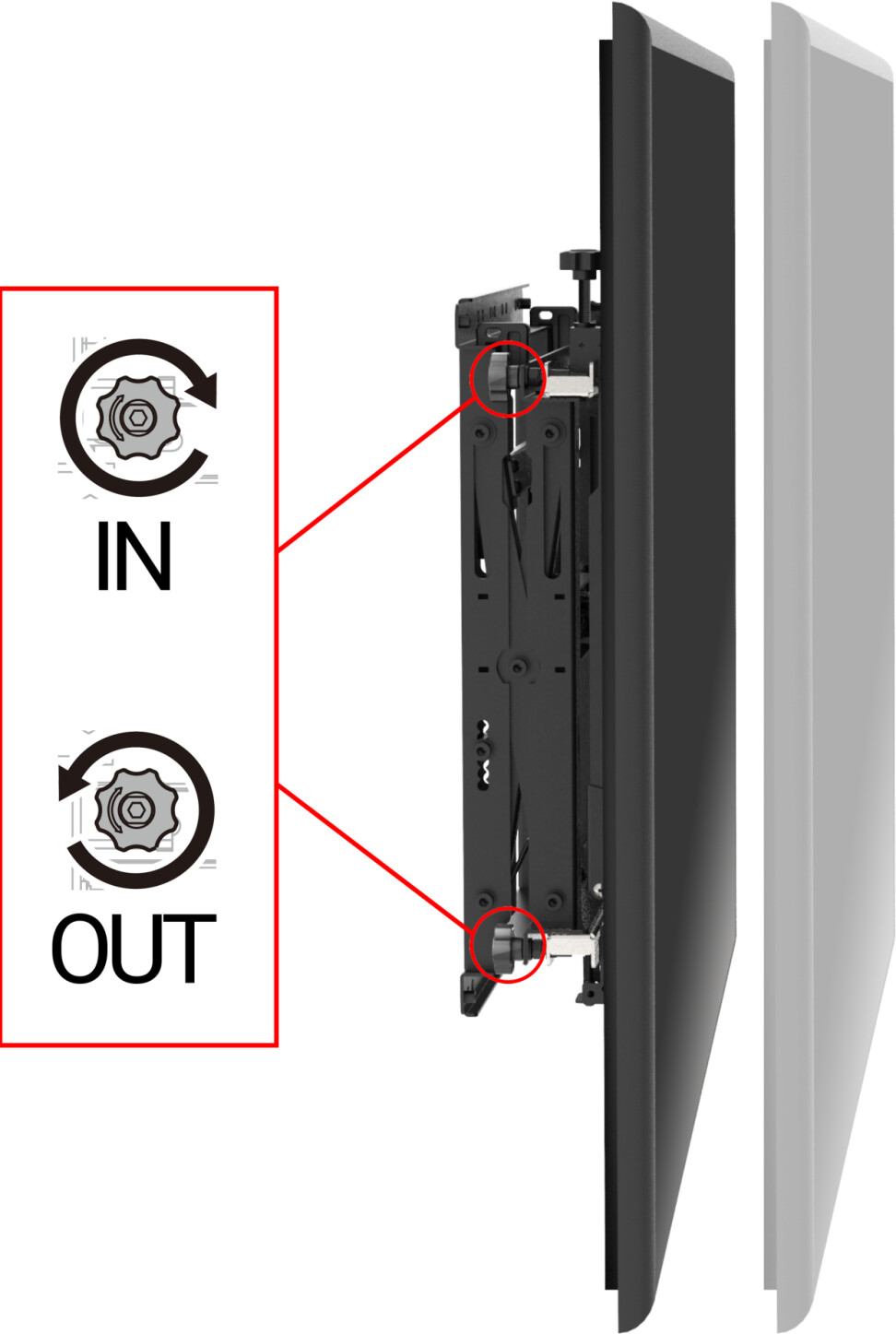 IN

OUT