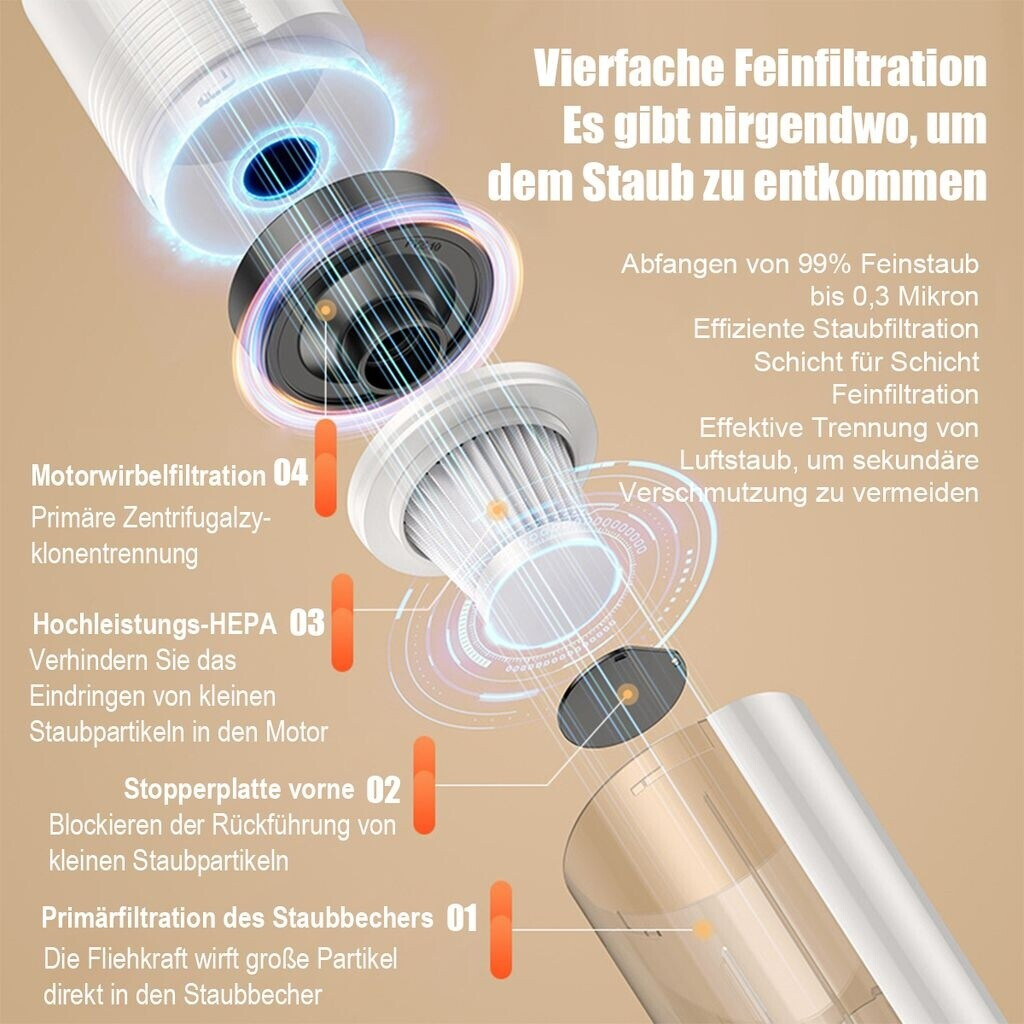 Vierfache Feinfiltration
Es gibt nirgendwo, um dem Staub zu entkommen

Abfangen von 99% Feinstaub bis 0,3 Mikron
Effiziente Staubfiltration Schicht für Schicht Feinfiltration
Effektive Trennung von Luftstaub, um sekundäre Verschmutzung zu vermeiden

Motorwirbelfiltration 04
Primäre Zentrifugalzyklonentrennung

Hochleistungs-HEPA 03
Verhindern Sie das Eindringen von kleinen Staubpartikeln in den Motor

Stopperplatte vorne 02
Blockieren der Rückführung von kleinen Staubpartikeln

Primärfiltration des Staubbechers 01
Die Fliehkraft wirft große Partikel direkt in den Staubbecher