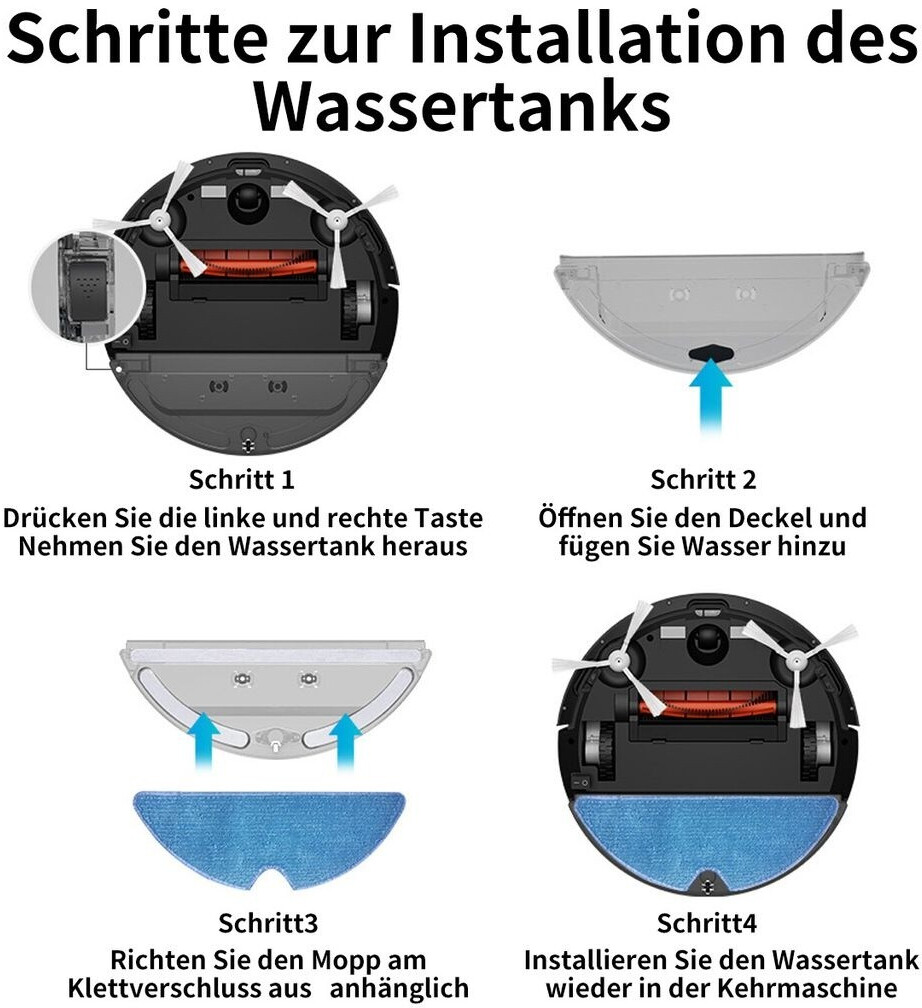 Schritte zur Installation des Wassertanks

Schritt 1
Drücken Sie die linke und rechte Taste
Nehmen Sie den Wassertank heraus

Schritt 2
Öffnen Sie den Deckel und
fügen Sie Wasser hinzu

Schritt3
Richten Sie den Mopp am
Klettverschluss aus anhänglich

Schritt4
Installieren Sie den Wassertank
wieder in der Kehrmaschine