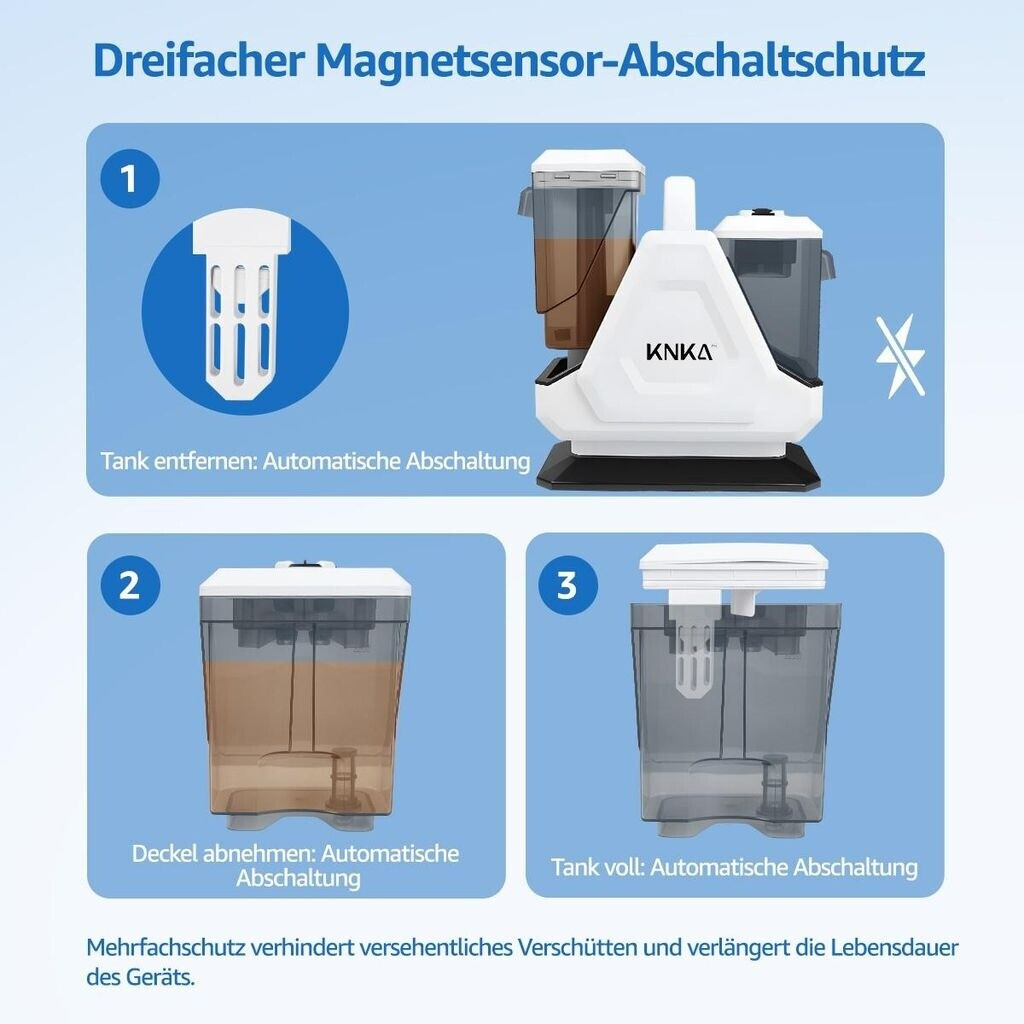 Dreifacher Magnetsensor-Abschaltschutz

1

KNKA

Tank entfernen: Automatische Abschaltung

2

Deckel abnehmen: Automatische Abschaltung

3

Tank voll: Automatische Abschaltung

Mehrfachschutz verhindert versehentliches Verschütten und verlängert die Lebensdauer des Geräts.