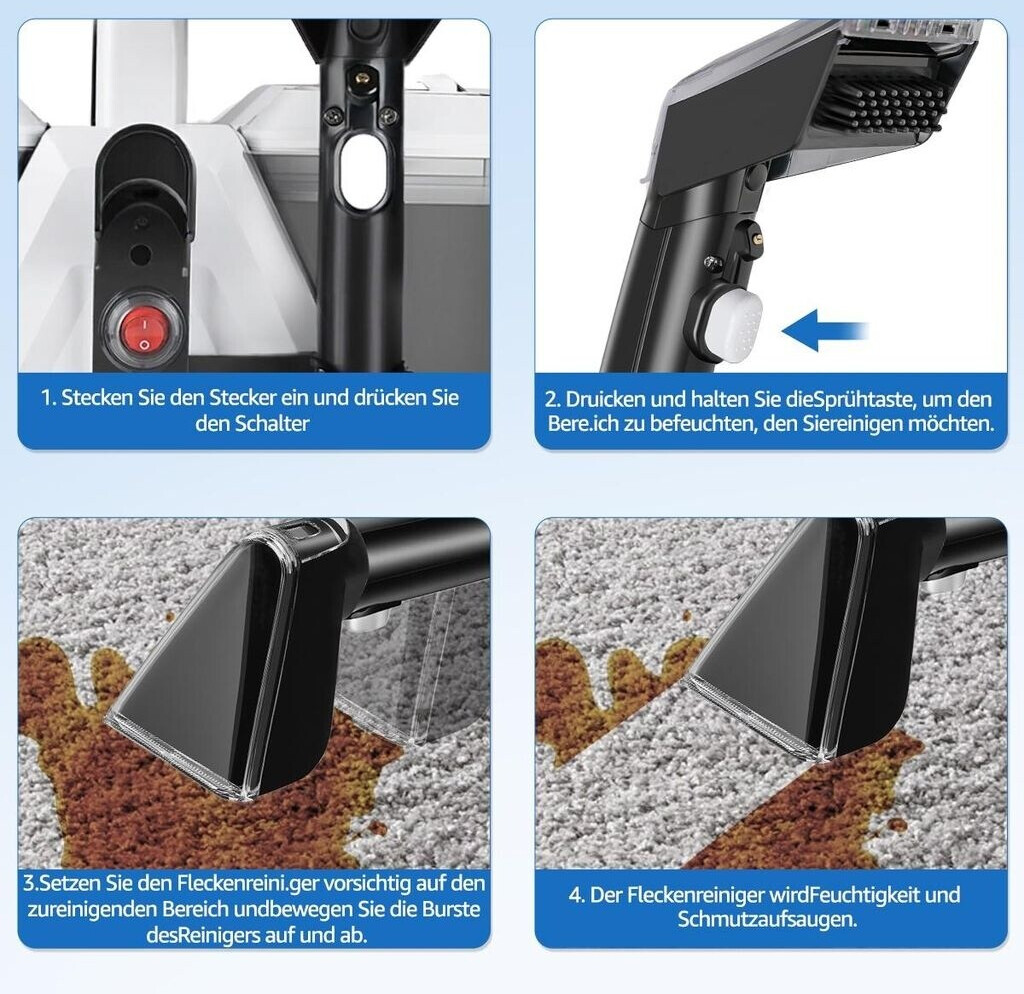 1. Stecken Sie den Stecker ein und drücken Sie den Schalter

2. Druicken und halten Sie dieSprühtaste, um den Bere.ich zu befeuchten, den Siereinigen möchten.

3.Setzen Sie den Fleckenreini.ger vorsichtig auf den zureinigenden Bereich undbewegen Sie die Burste desReinigers auf und ab.

4. Der Fleckenreiniger wirdFeuchtigkeit und Schmutzaufsaugen.