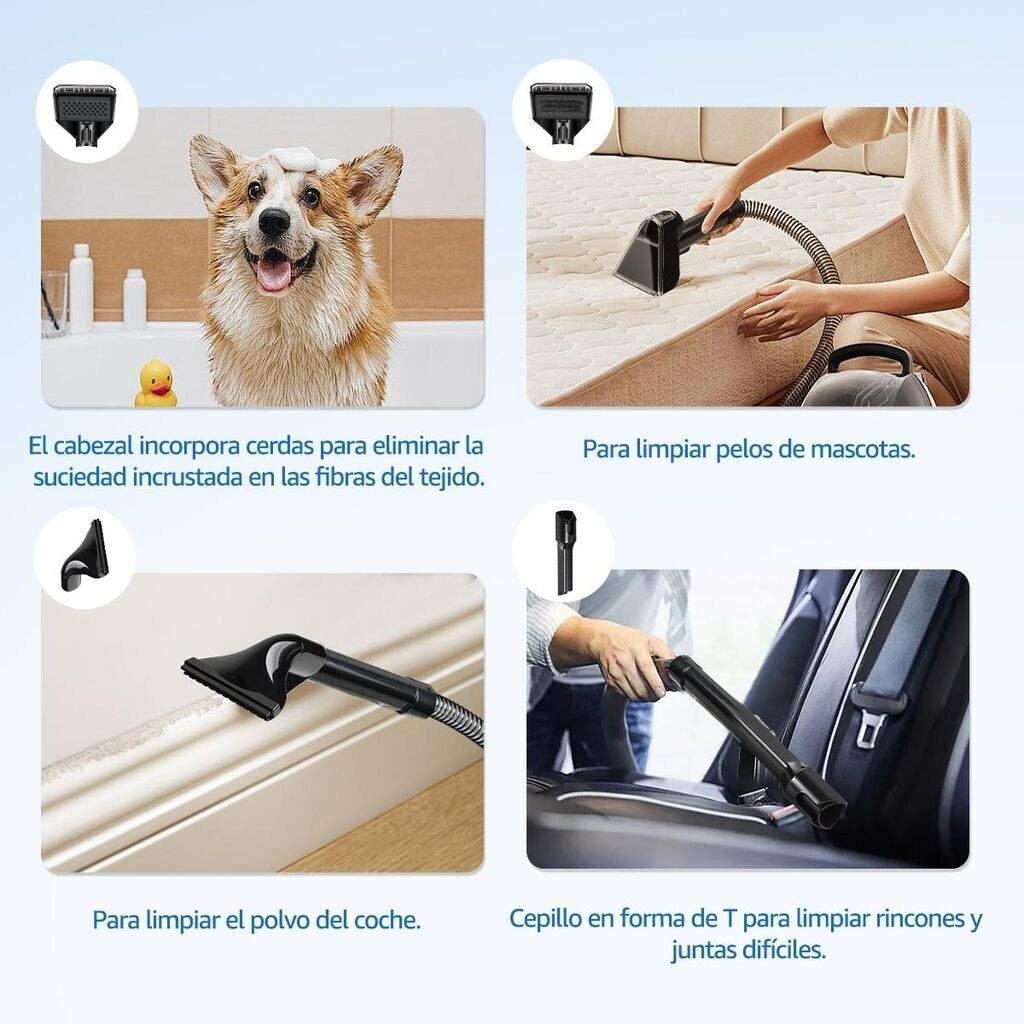 El cabezal incorpora cerdas para eliminar la suciedad incrustada en las fibras del tejido.

Para limpiar pelos de mascotas.

Para limpiar el polvo del coche.

Cepillo en forma de T para limpiar rincones y juntas difíciles.