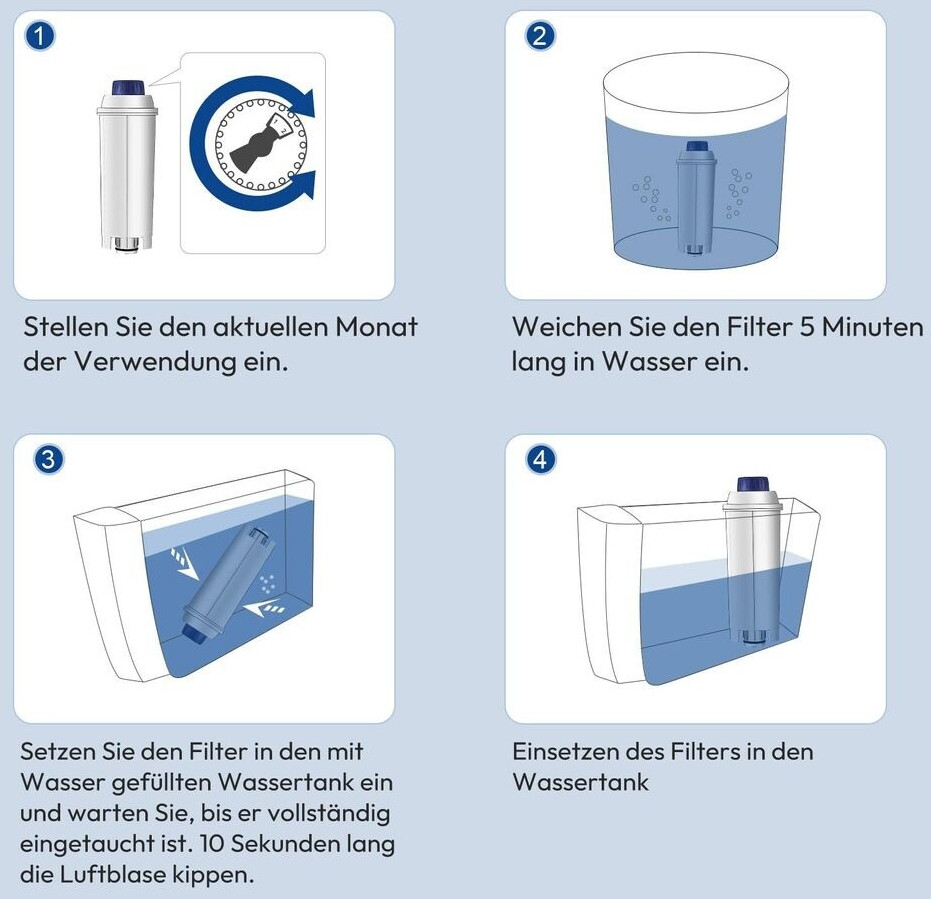 1

Stellen Sie den aktuellen Monat der Verwendung ein.

2

Weichen Sie den Filter 5 Minuten lang in Wasser ein.

3

Setzen Sie den Filter in den mit Wasser gefüllten Wassertank ein und warten Sie, bis er vollständig eingetaucht ist. 10 Sekunden lang die Luftblase kippen.

4

Einsetzen des Filters in den Wassertank