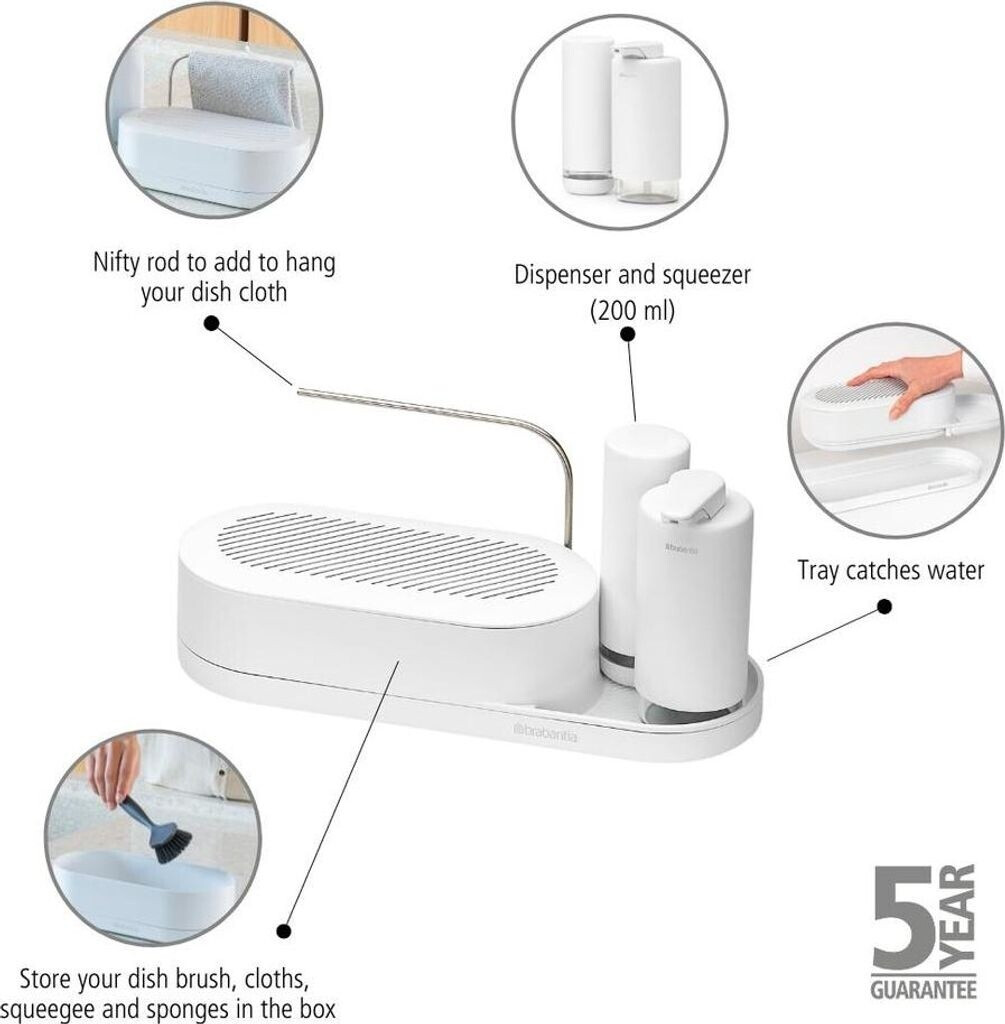 Nifty rod to add to hang your dish cloth

Dispenser and squeezer (200 ml)

Tray catches water

brabantia

brabantia

Store your dish brush, cloths, squeegee and sponges in the box

5 YEAR GUARANTEE