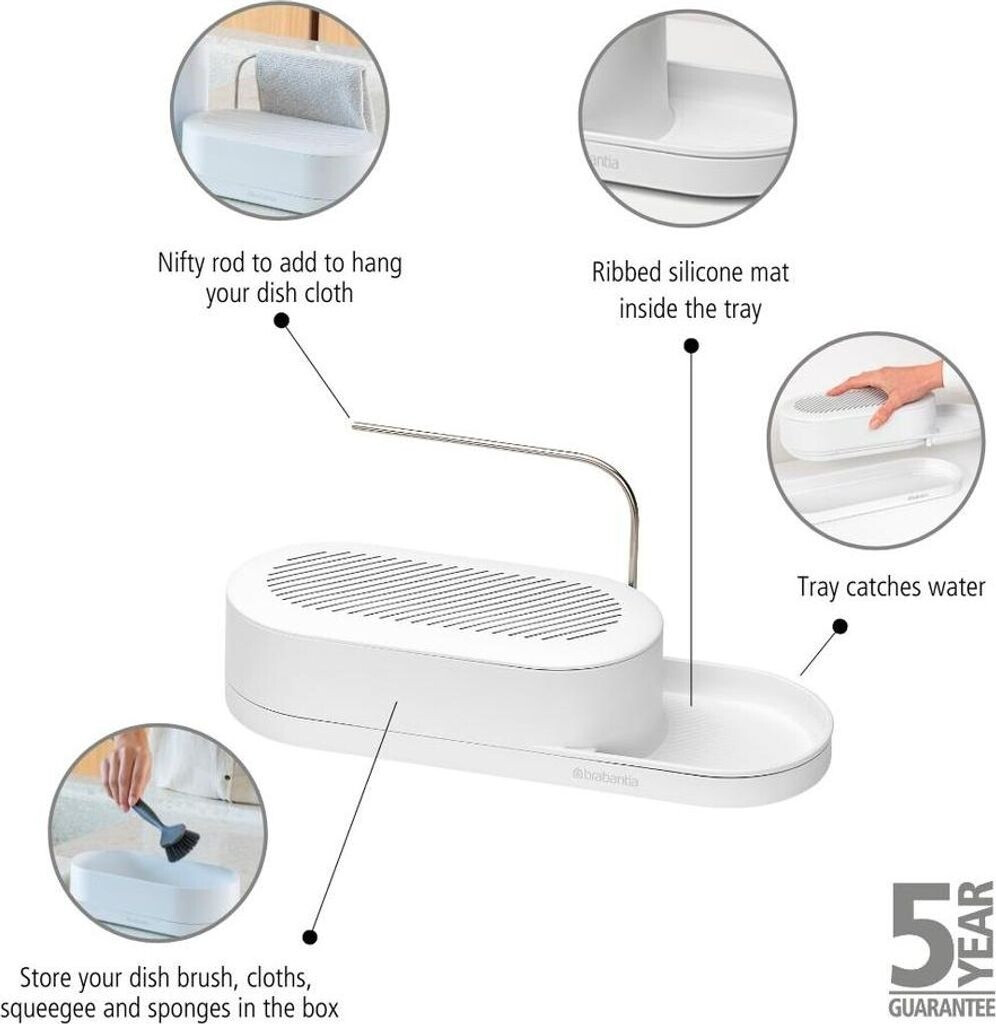 Nifty rod to add to hang your dish cloth

Ribbed silicone mat inside the tray

Tray catches water

brabantia

Store your dish brush, cloths, squeegee and sponges in the box

5 YEAR GUARANTEE