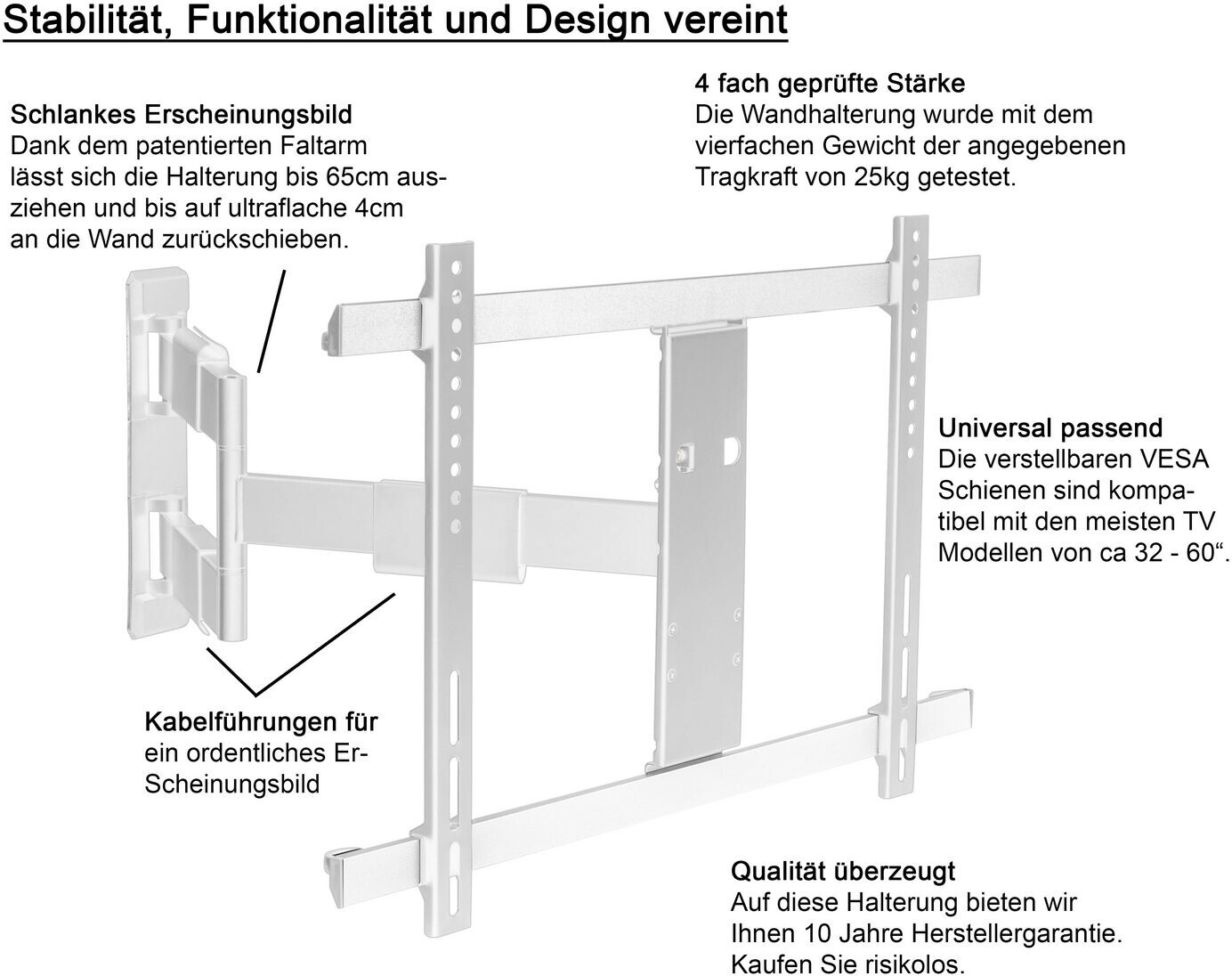 Stabilität, Funktionalität und Design vereint

Schlankes Erscheinungsbild
Dank dem patentierten Faltarm lässt sich die Halterung bis 65cm ausziehen und bis auf ultraflache 4cm an die Wand zurückschieben.

4 fach geprüfte Stärke
Die Wandhalterung wurde mit dem vierfachen Gewicht der angegebenen Tragkraft von 25kg getestet.

Universal passend
Die verstellbaren VESA Schienen sind kompatibel mit den meisten TV Modellen von ca 32 - 60“.

Kabelführungen für ein ordentliches Er-Scheinungsbild

Qualität überzeugt
Auf diese Halterung bieten wir Ihnen 10 Jahre Herstellergarantie. Kaufen Sie risikolos.