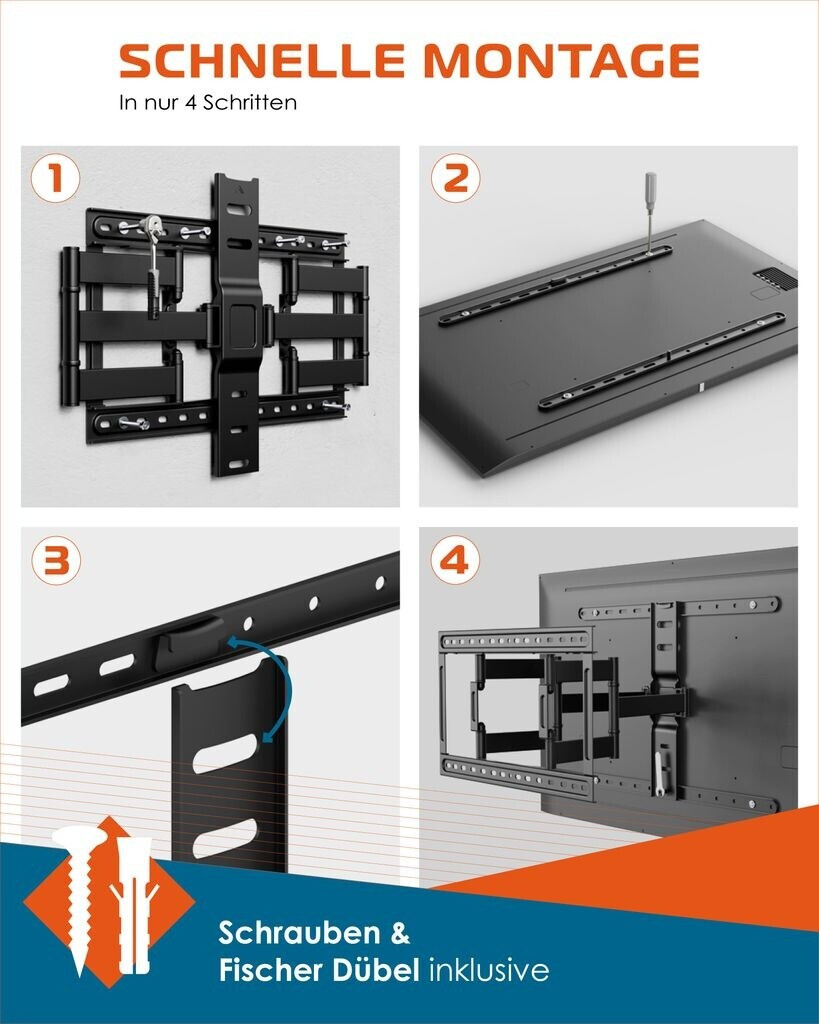 SCHNELLE MONTAGE
In nur 4 Schritten

1

2

3

4

Schrauben &
Fischer Dübel inklusive