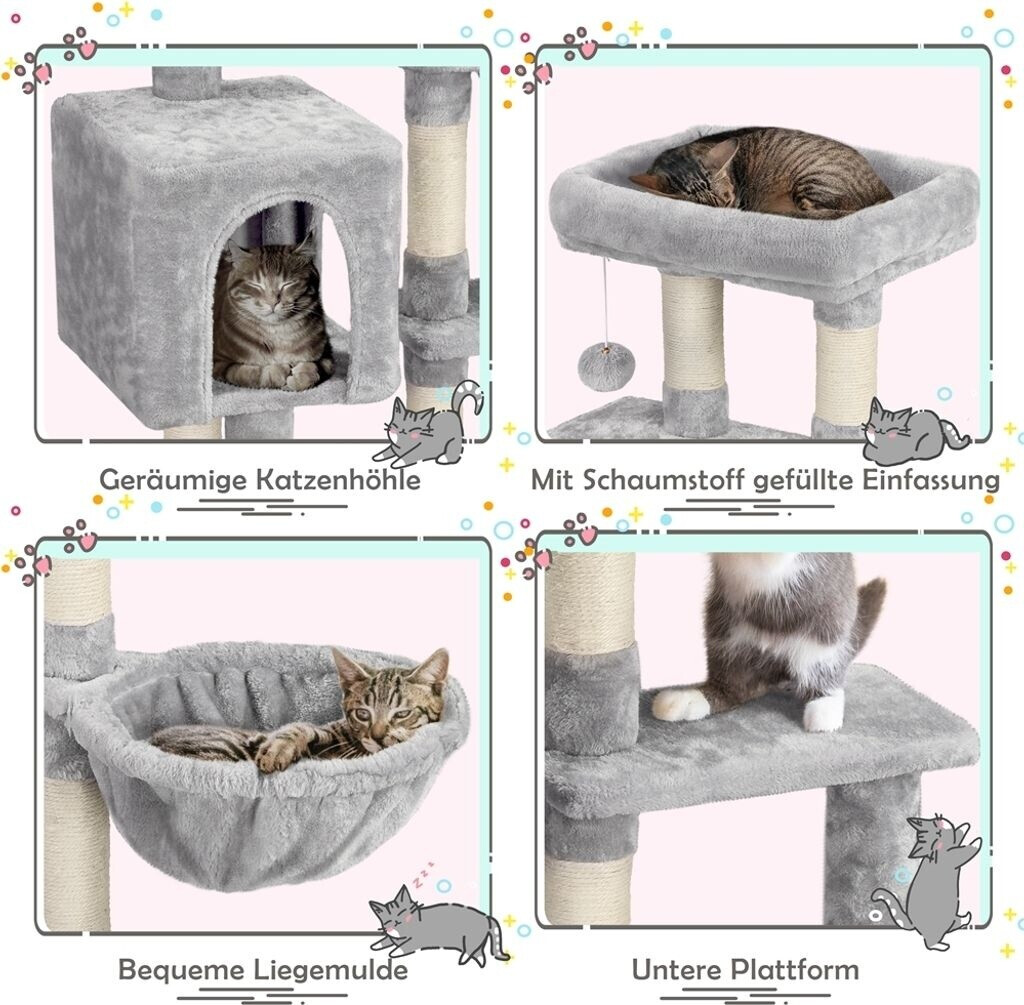 Geräumige Katzenhöhle

Mit Schaumstoff gefüllte Einfassung

Bequeme Liegemulde

Untere Plattform