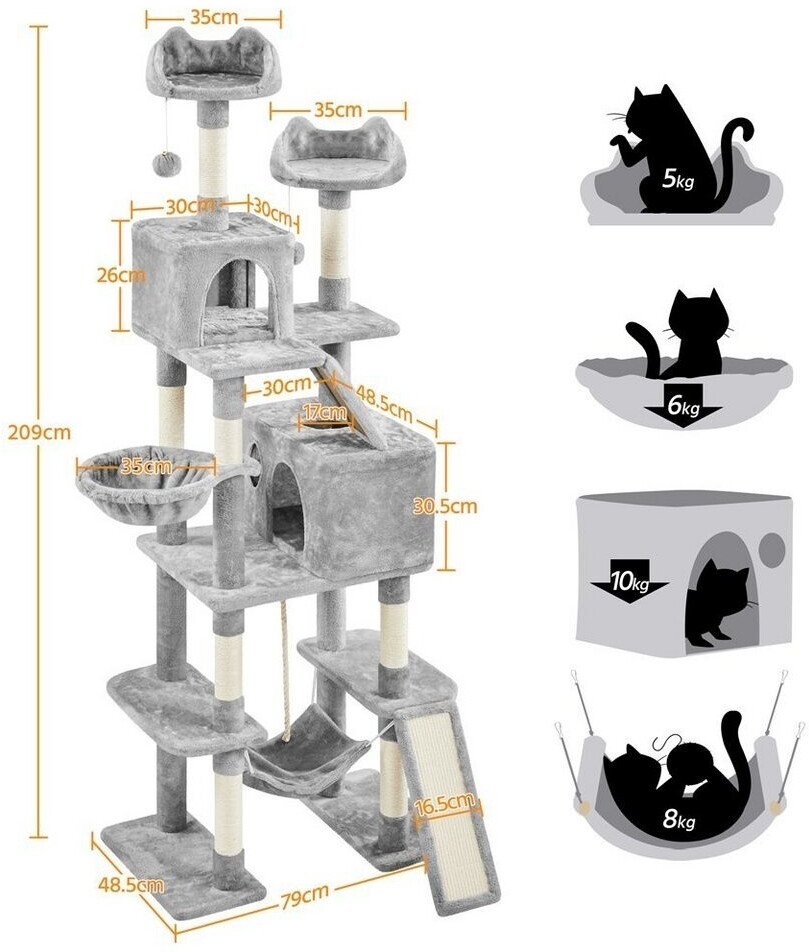 35cm
35cm
30cm
30cm
26cm
30cm
48.5cm
17cm
209cm
35cm
30.5cm
16.5cm
48.5cm
79cm
5kg
6kg
10kg
8kg