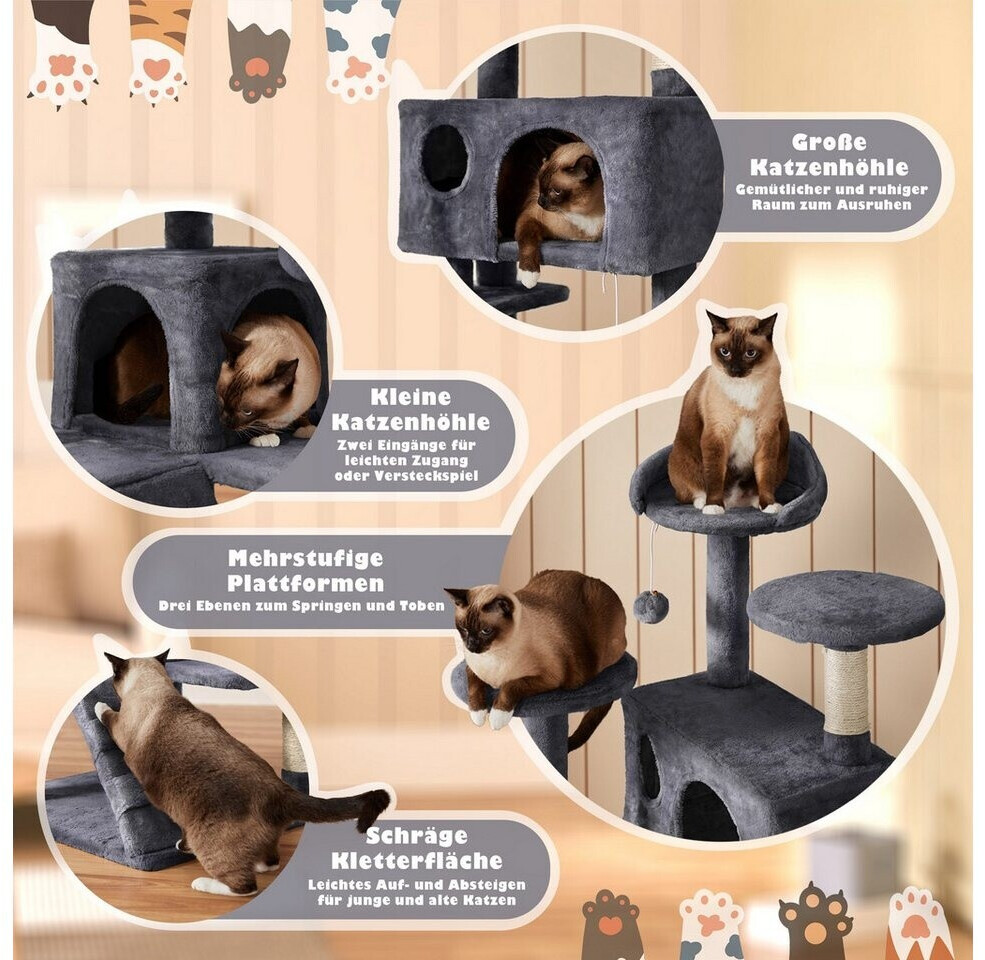 Große Katzenhöhle
Gemütlicher und ruhiger Raum zum Ausruhen

Kleine Katzenhöhle
Zwei Eingänge für leichten Zugang oder Versteckspiel

Mehrstufige Plattformen
Drei Ebenen zum Springen und Toben

Schräge Kletterfläche
Leichtes Auf- und Absteigen für junge und alte Katzen