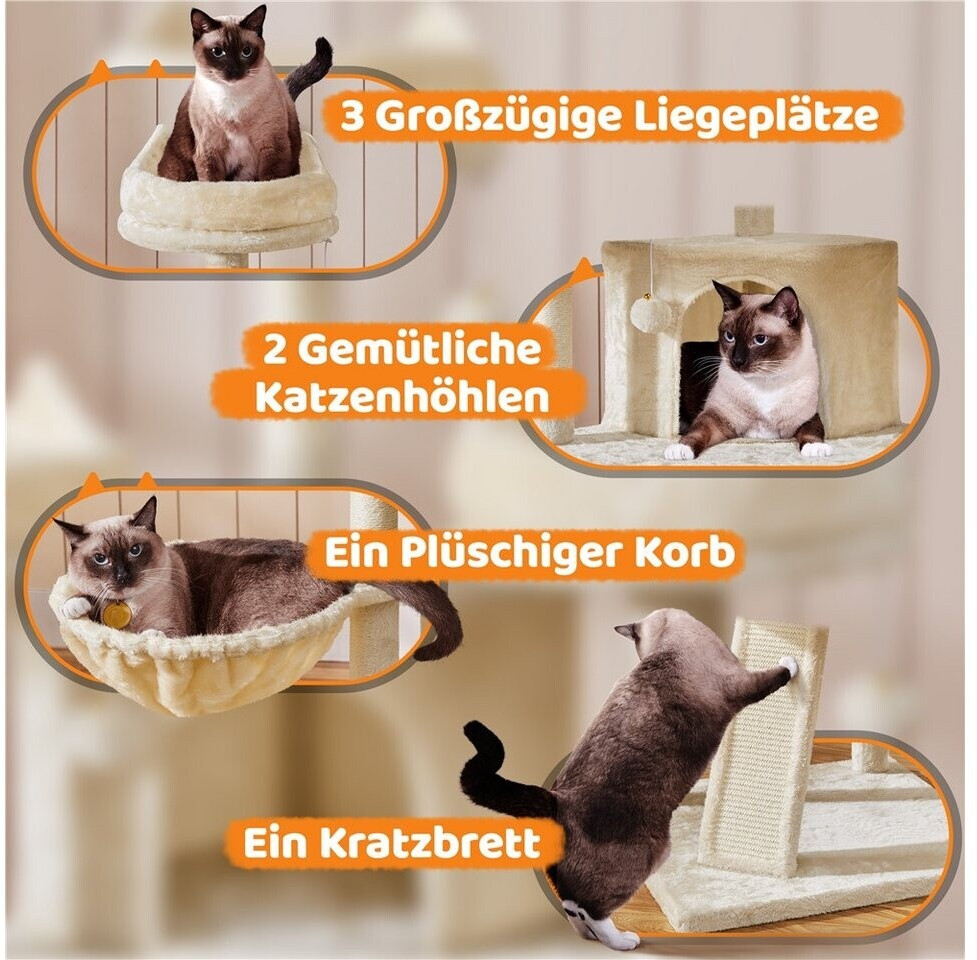 3 Großzügige Liegeplätze

2 Gemütliche Katzenhöhlen

Ein Plüschiger Korb

Ein Kratzbrett