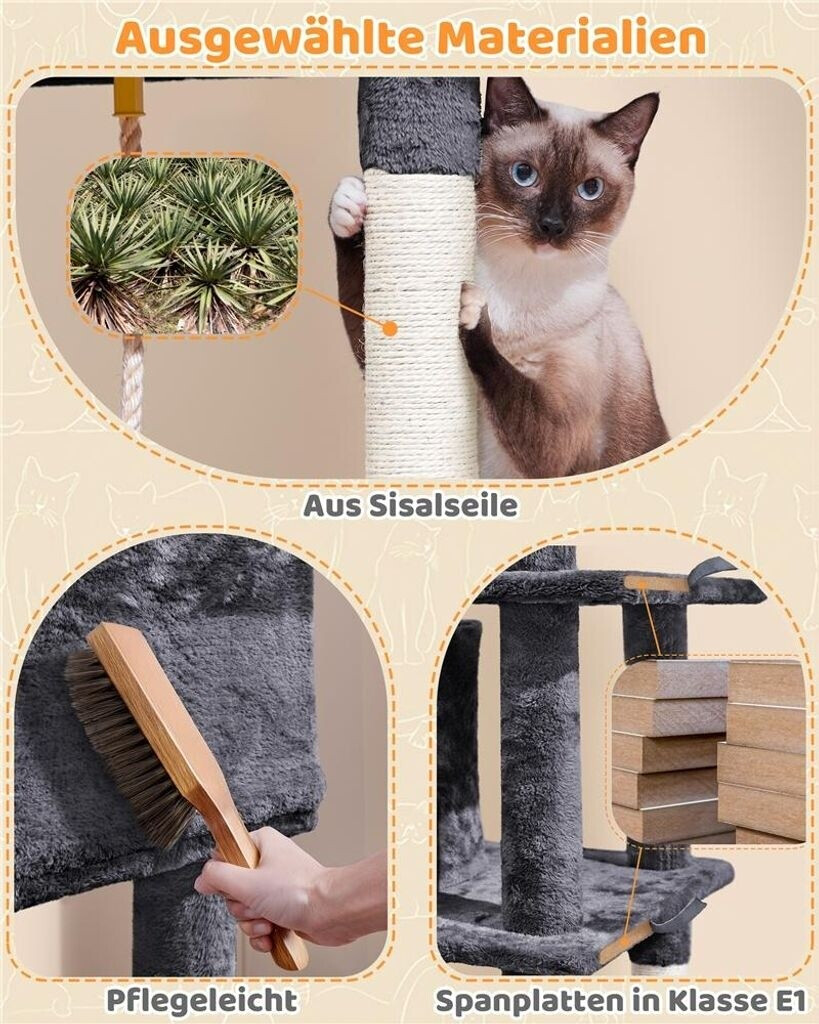 Ausgewählte Materialien

Aus Sisalseile

Pflegeleicht

Spanplatten in Klasse E1