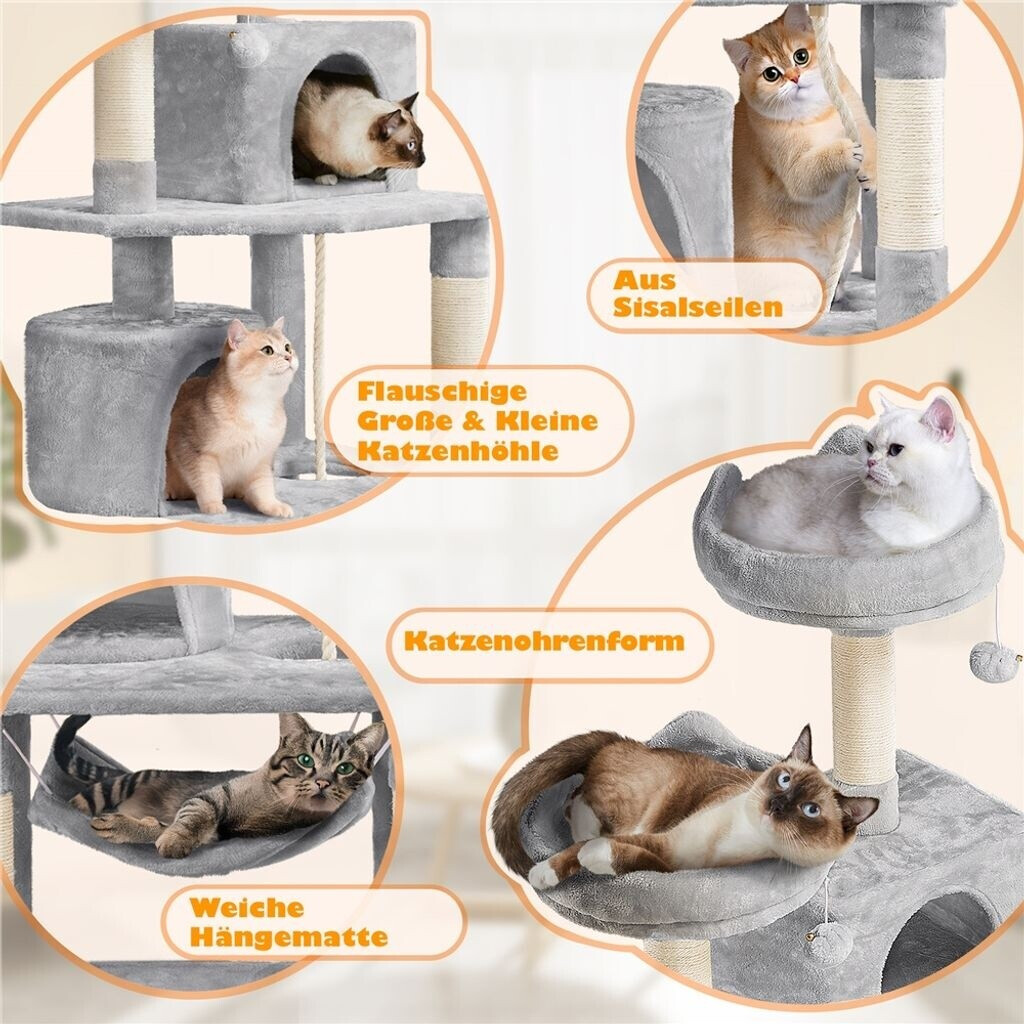 Aus Sisalseilen

Flauschige Große & Kleine Katzenhöhle

Katzenohrenform

Weiche Hängematte