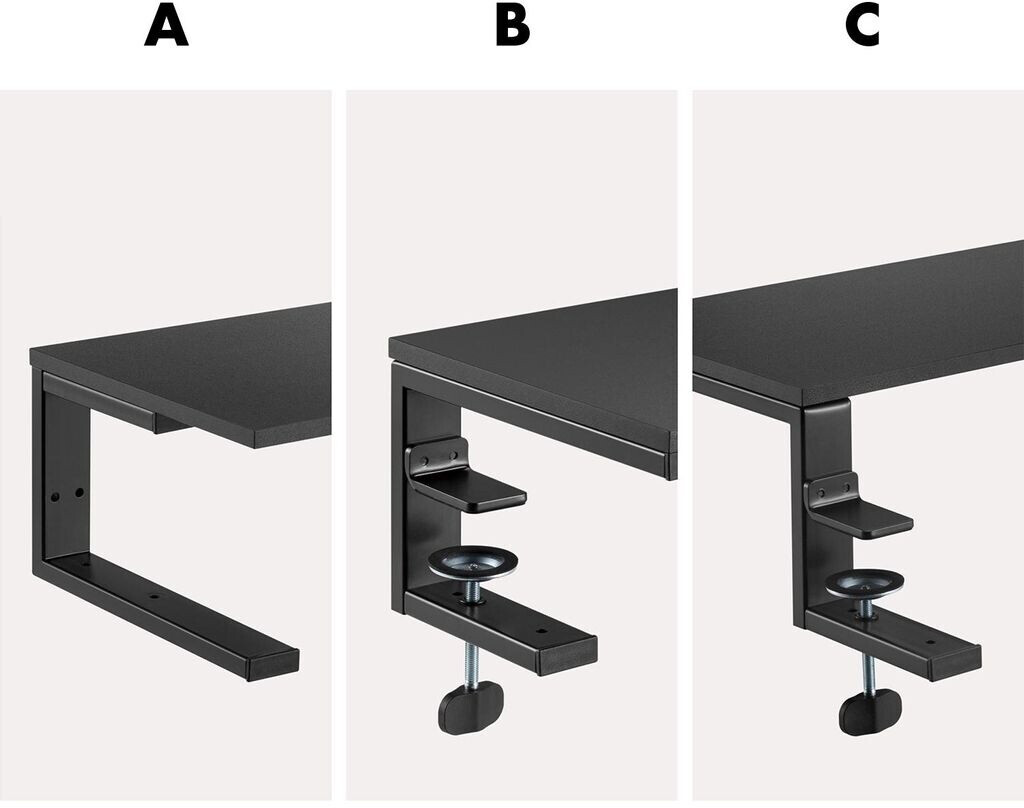 A

B

C