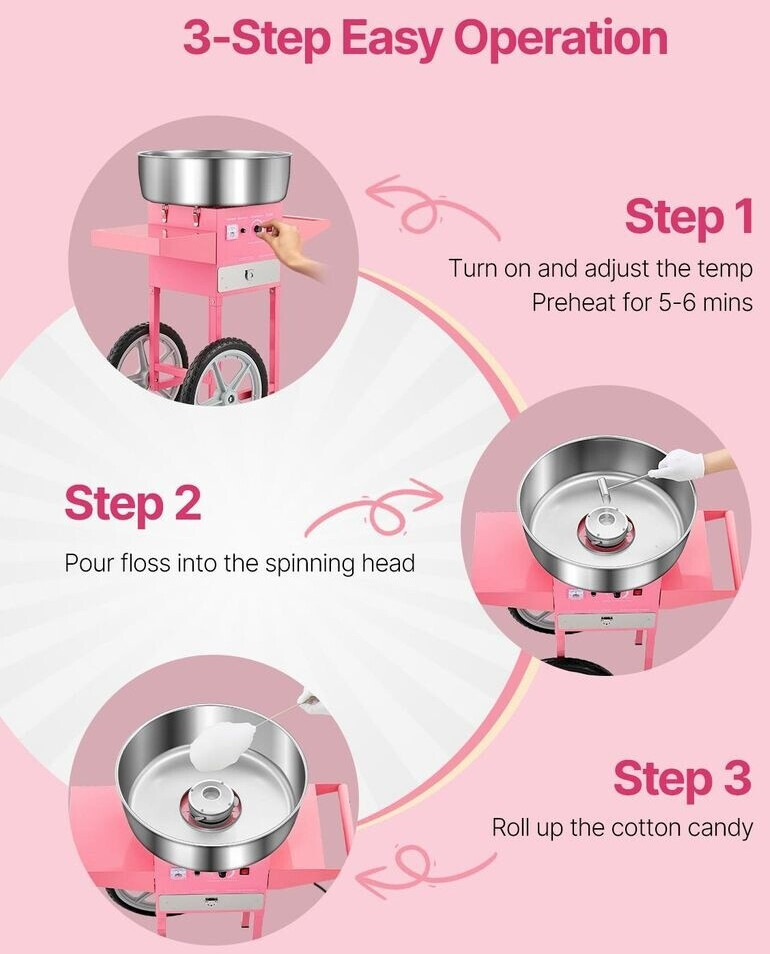 3-Step Easy Operation

Step 1
Turn on and adjust the temp
Preheat for 5-6 mins

Step 2
Pour floss into the spinning head

Step 3
Roll up the cotton candy