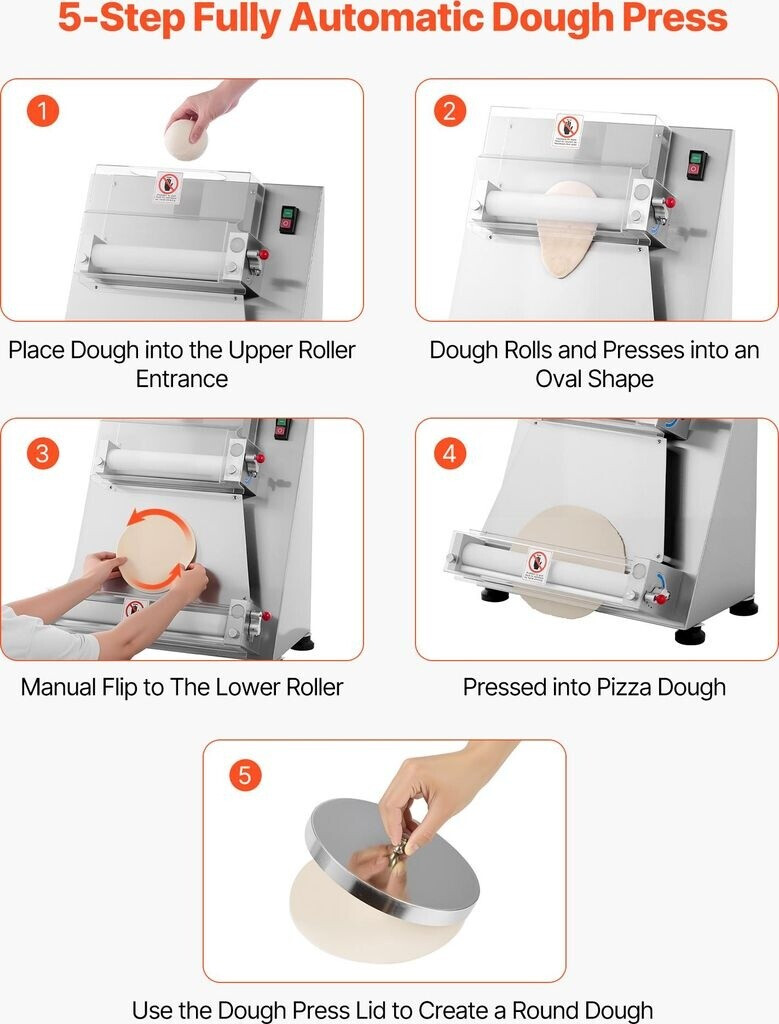 5-Step Fully Automatic Dough Press

1

Place Dough into the Upper Roller Entrance

2

Dough Rolls and Presses into an Oval Shape

3

Manual Flip to The Lower Roller

4

Pressed into Pizza Dough

5

Use the Dough Press Lid to Create a Round Dough