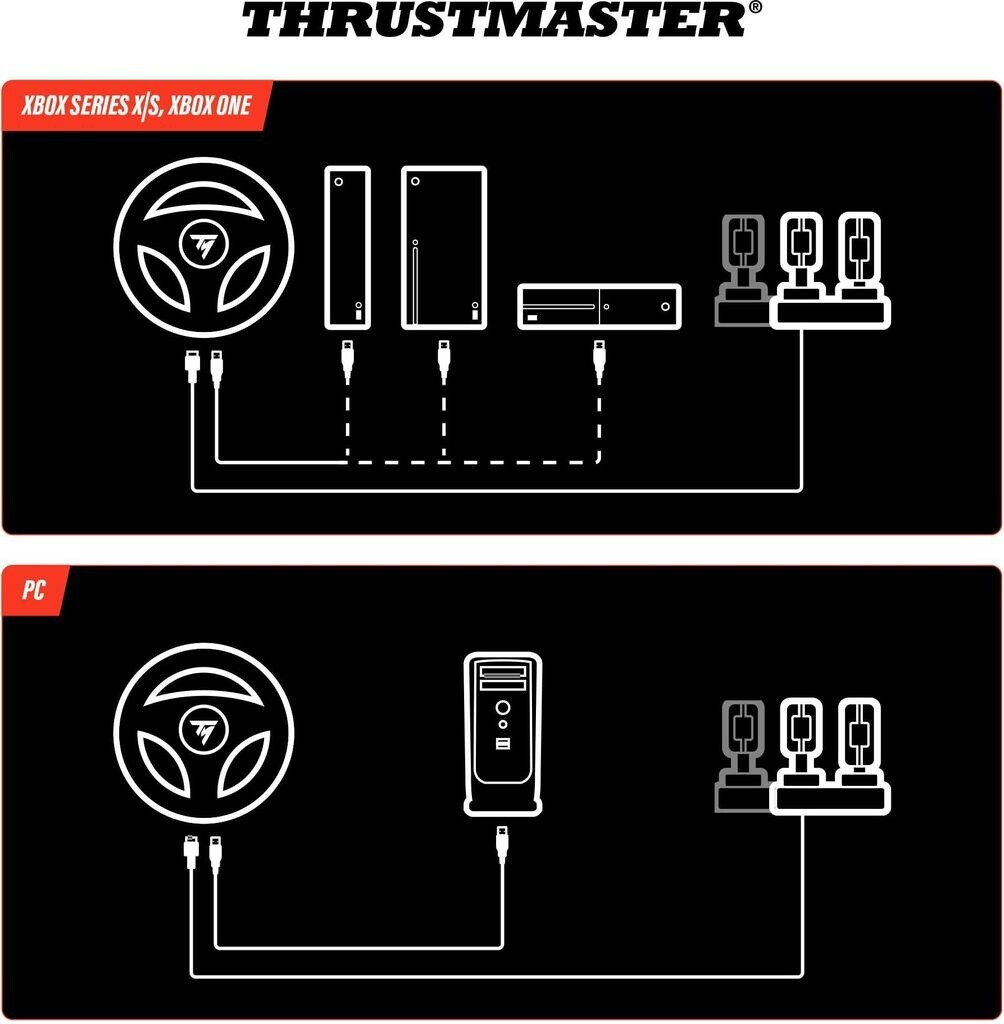 THRUSTMASTER®

XBOX SERIES X|S, XBOX ONE

PC