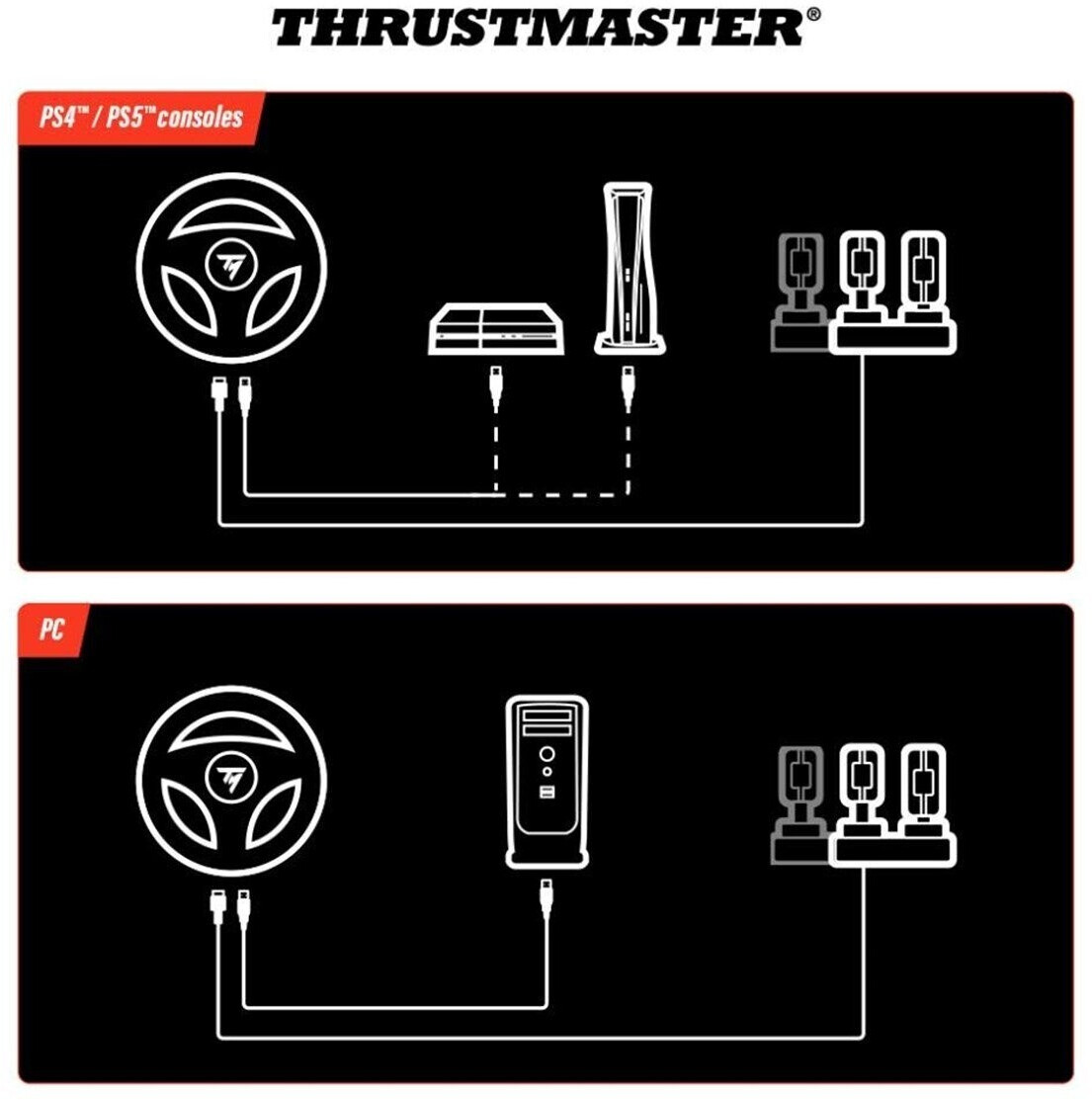 THRUSTMASTER®

PS4™ / PS5™ consoles

PC