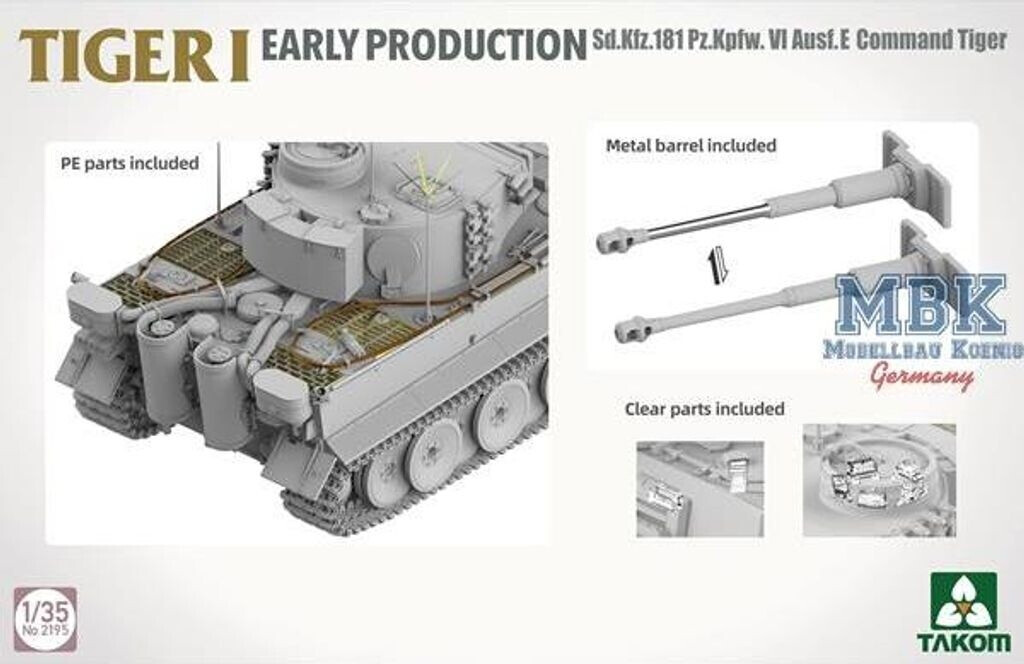 TIGER I EARLY PRODUCTION Sd.Kfz.181 Pz.Kpfw. VI Ausf.E Command Tiger

PE parts included

Metal barrel included

MBK
MODELLBAU KOENIG
Germany

Clear parts included

1/35
No 2195

TAKOM