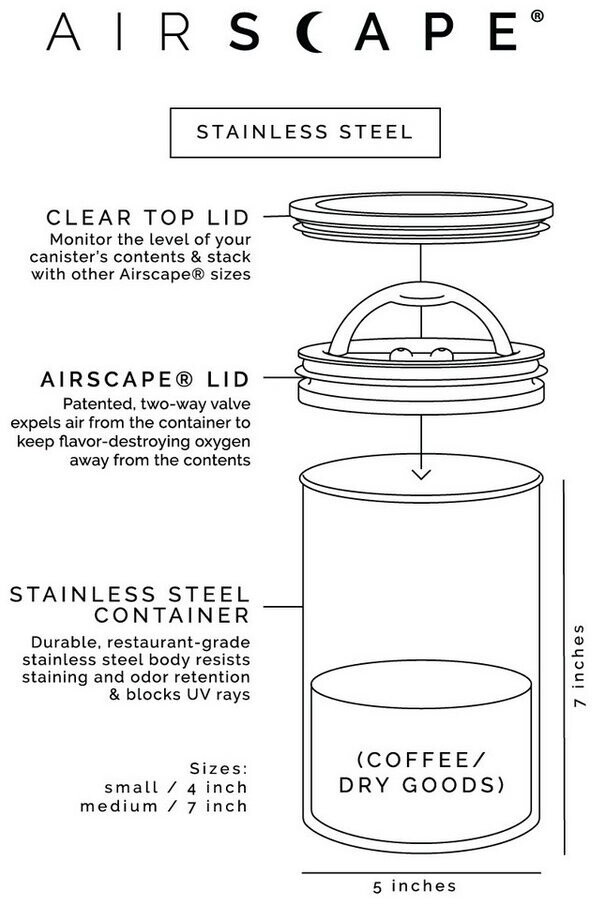 AIRSCAPE®

STAINLESS STEEL

CLEAR TOP LID
Monitor the level of your canister's contents & stack with other Airscape® sizes

AIRSCAPE® LID
Patented, two-way valve expels air from the container to keep flavor-destroying oxygen away from the contents

STAINLESS STEEL CONTAINER
Durable, restaurant-grade stainless steel body resists staining and odor retention & blocks UV rays

Sizes:
small / 4 inch
medium / 7 inch

(COFFEE/ DRY GOODS)

7 inches

5 inches