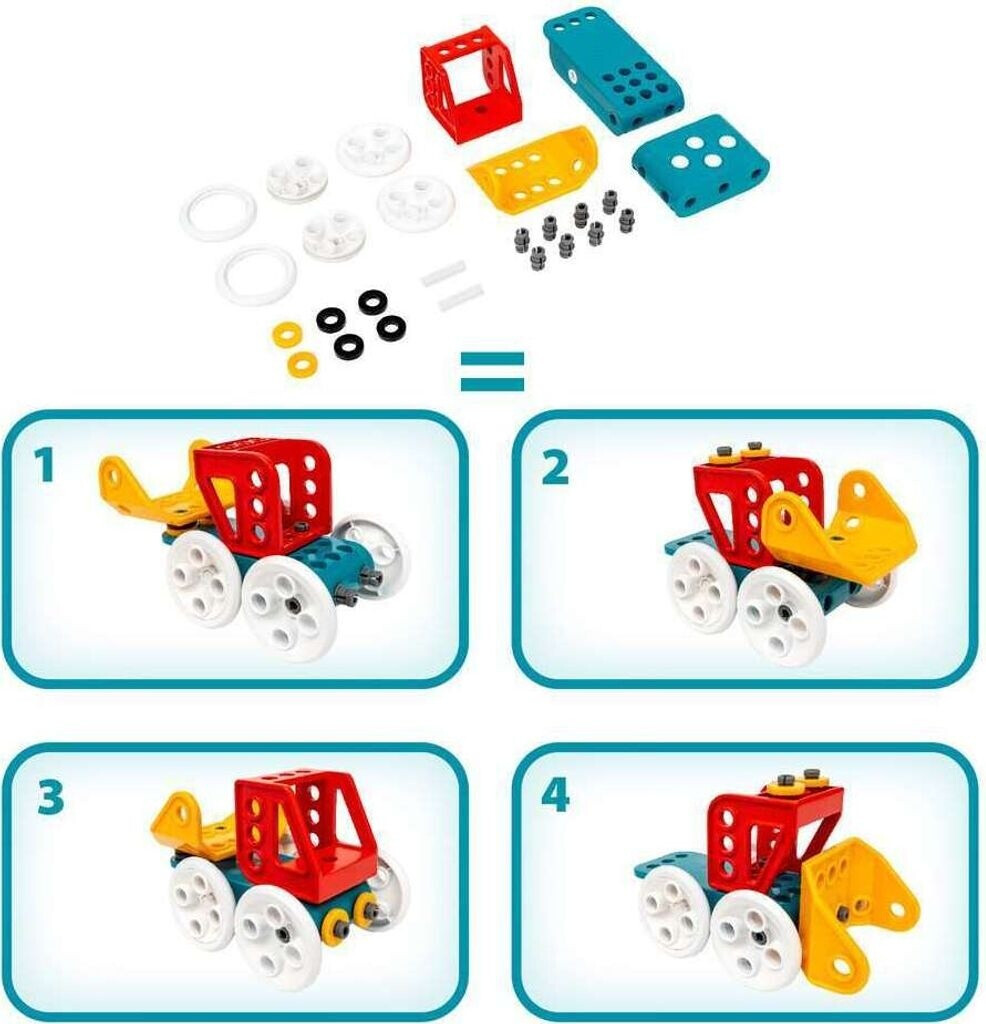 =

1

2

3

4