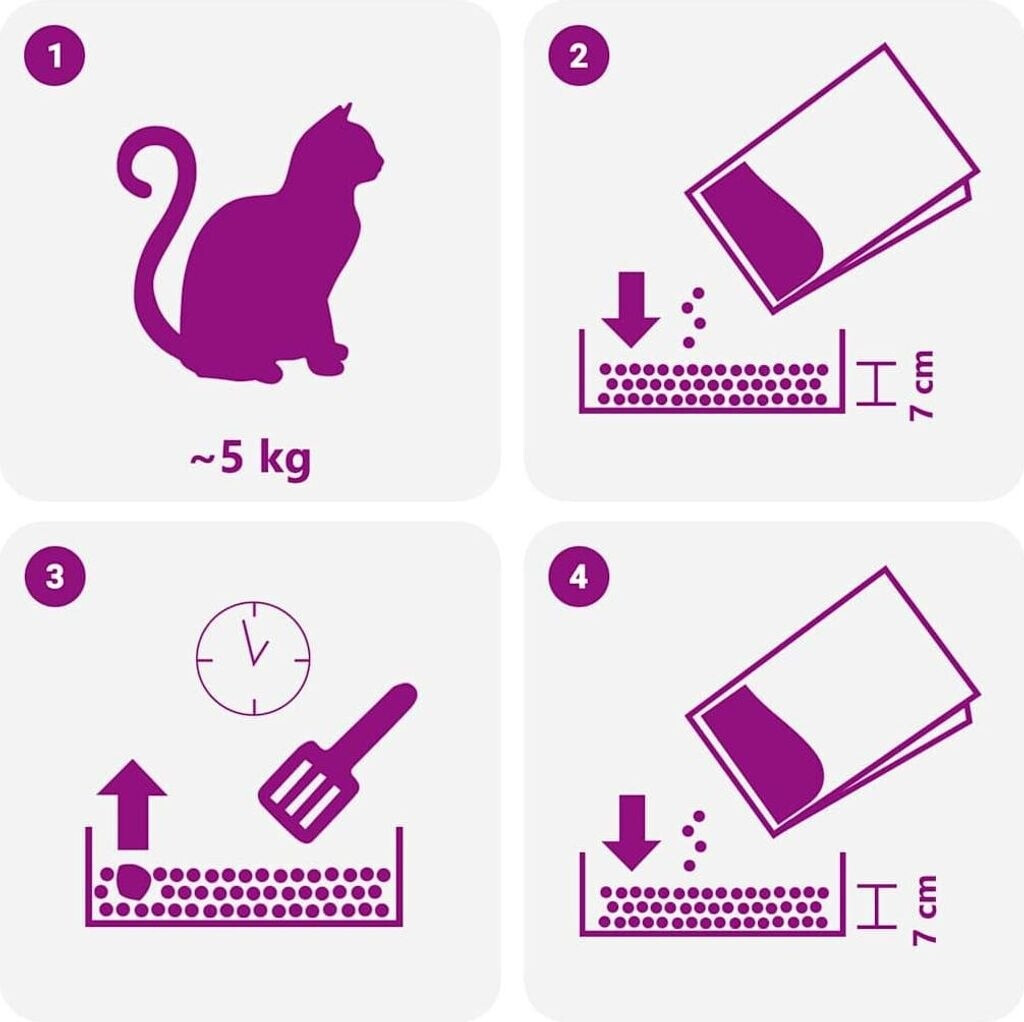 1

~5 kg

2

7 cm

3

4

7 cm