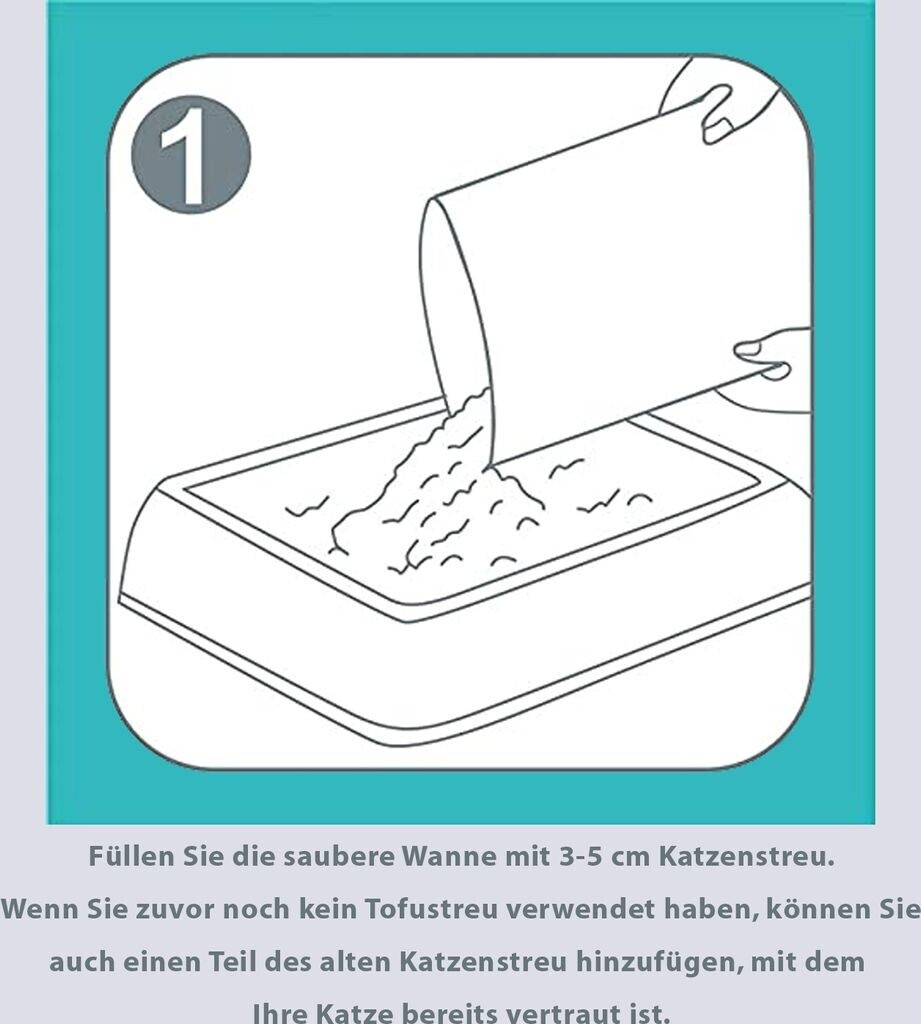 1

Füllen Sie die saubere Wanne mit 3-5 cm Katzenstreu.
Wenn Sie zuvor noch kein Tofustreu verwendet haben, können Sie auch einen Teil des alten Katzenstreu hinzufügen, mit dem Ihre Katze bereits vertraut ist.