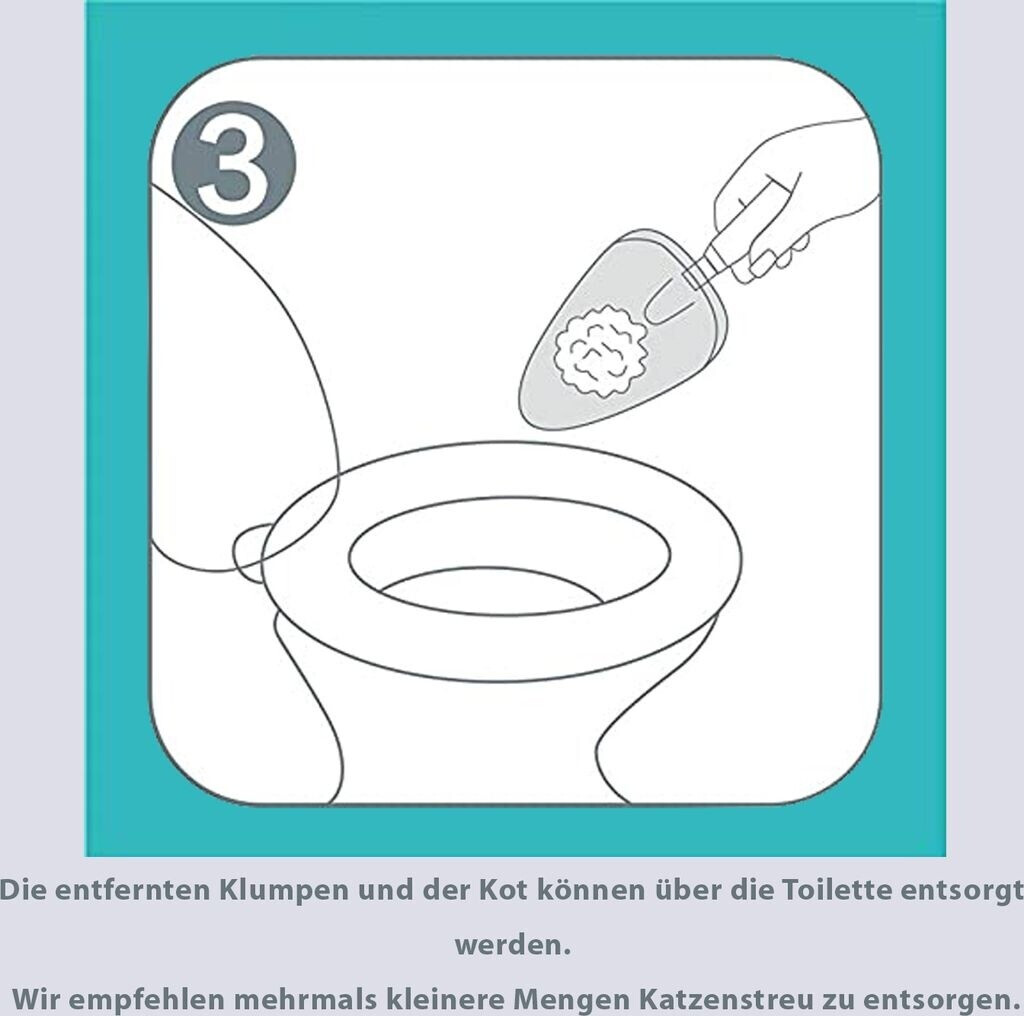 3

Die entfernten Klumpen und der Kot können über die Toilette entsorgt werden.

Wir empfehlen mehrmals kleinere Mengen Katzenstreu zu entsorgen.