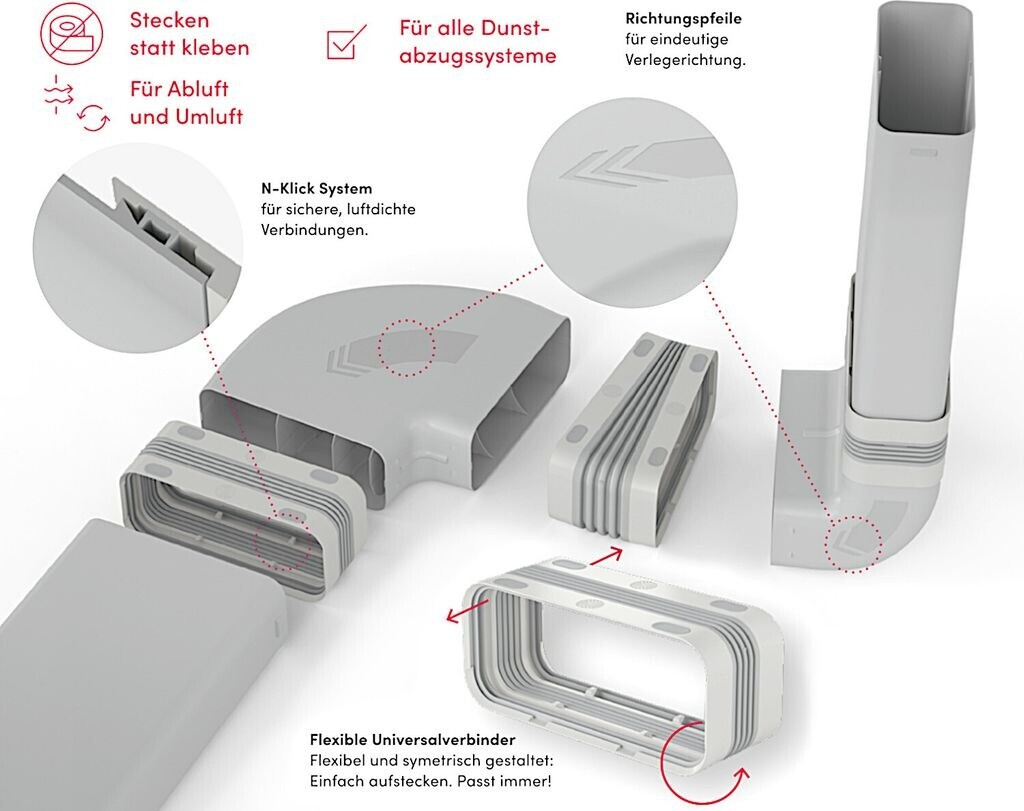 Stecken statt kleben

Für Abluft und Umluft

Für alle Dunstabzugssysteme

Richtungspfeile
für eindeutige Verlegerichtung.

N-Klick System
für sichere, luftdichte Verbindungen.

Flexible Universalverbinder
Flexibel und symetrisch gestaltet: Einfach aufstecken. Passt immer!