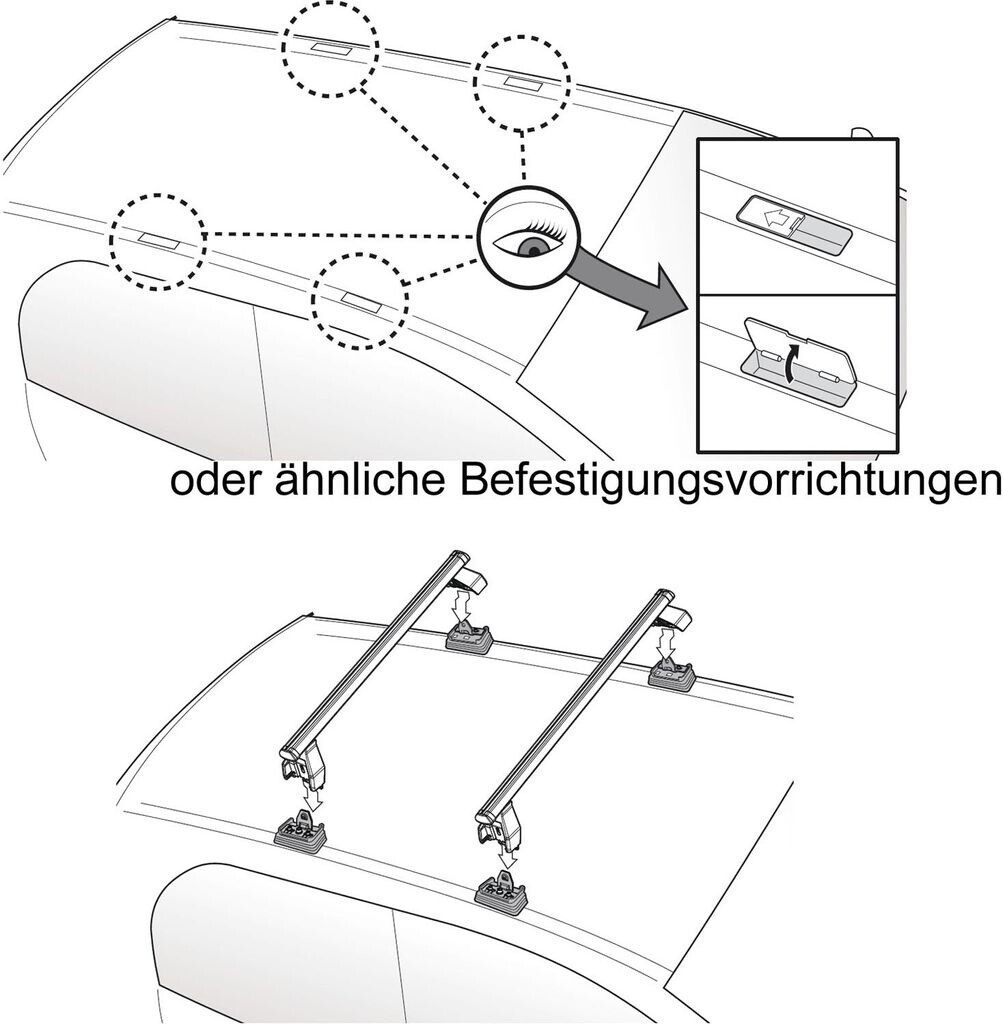 oder ähnliche Befestigungsvorrichtungen