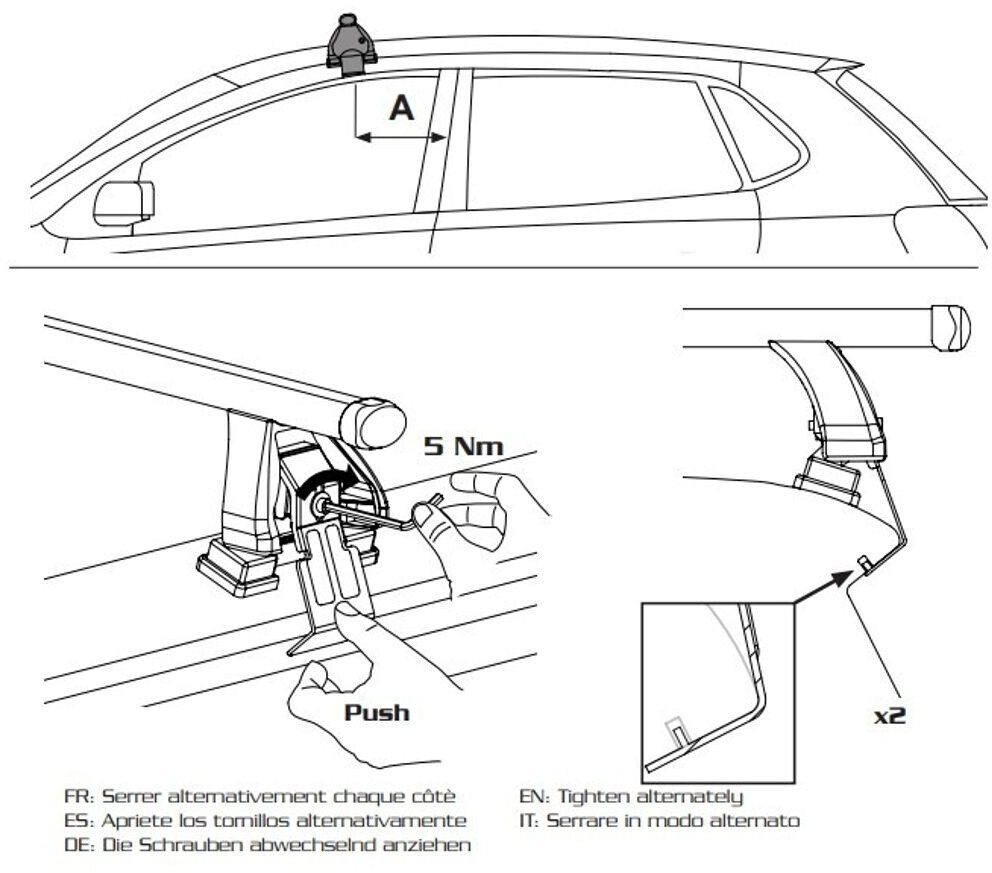 A

5 Nm

Push

x2

FR: Serrer alternativement chaque côtè
ES: Apriete los tornillos alternativamente
DE: Die Schrauben abwechselnd anziehen

EN: Tighten alternately
IT: Serrare in modo alternato