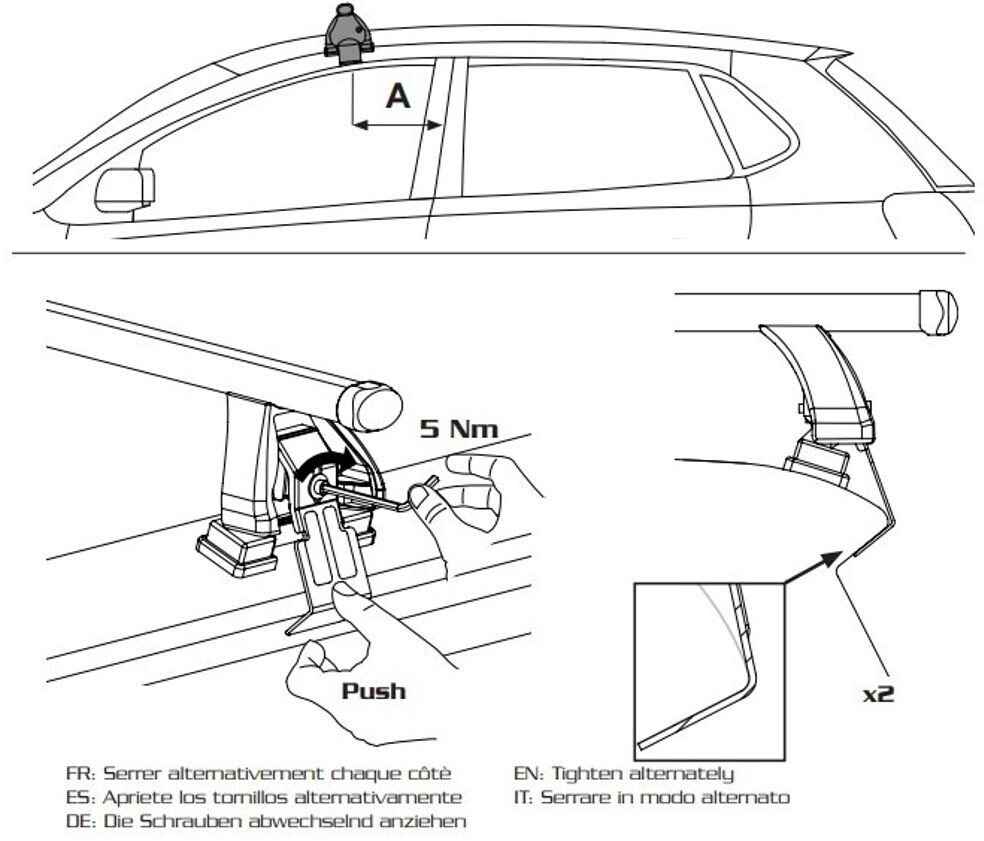 A

5 Nm

Push

x2

FR: Serrer alternativement chaque côtè
ES: Apriete los tornillos alternativamente
DE: Die Schrauben abwechselnd anziehen

EN: Tighten alternately
IT: Serrare in modo alternato