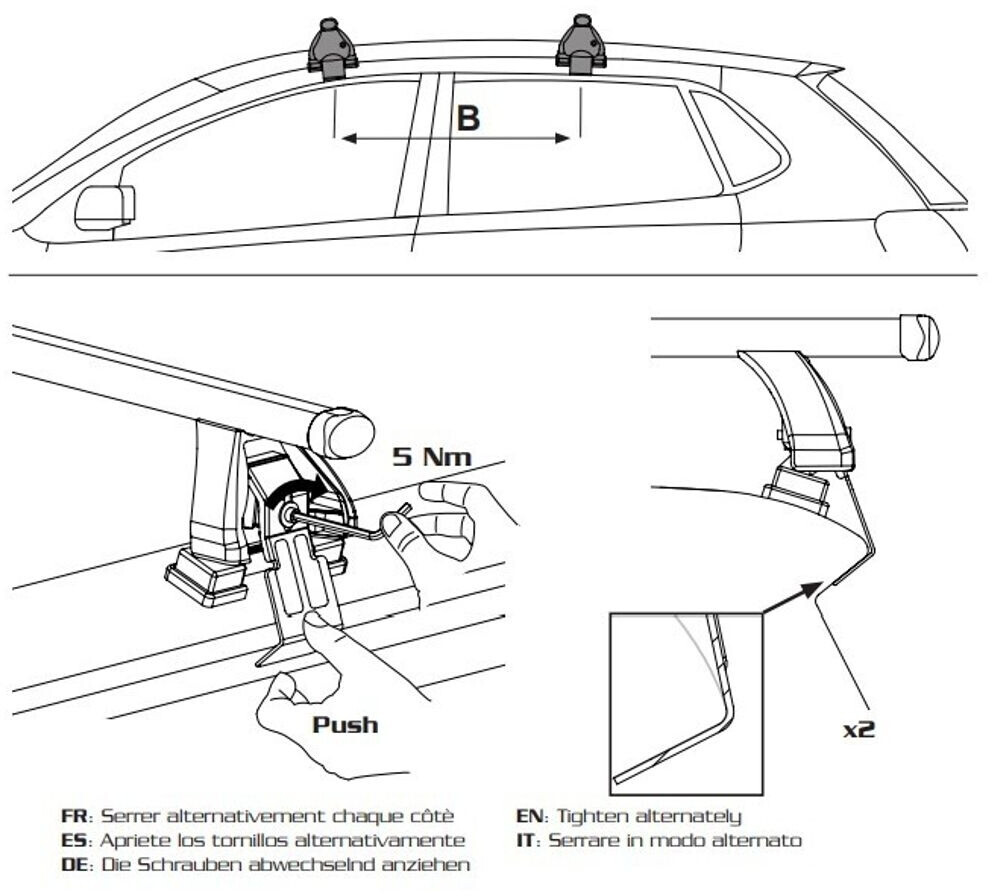 B

5 Nm

Push

x2

FR: Serrer alternativement chaque côtè
ES: Apriete los tornillos alternativamente
DE: Die Schrauben abwechselnd anziehen

EN: Tighten alternately
IT: Serrare in modo alternato