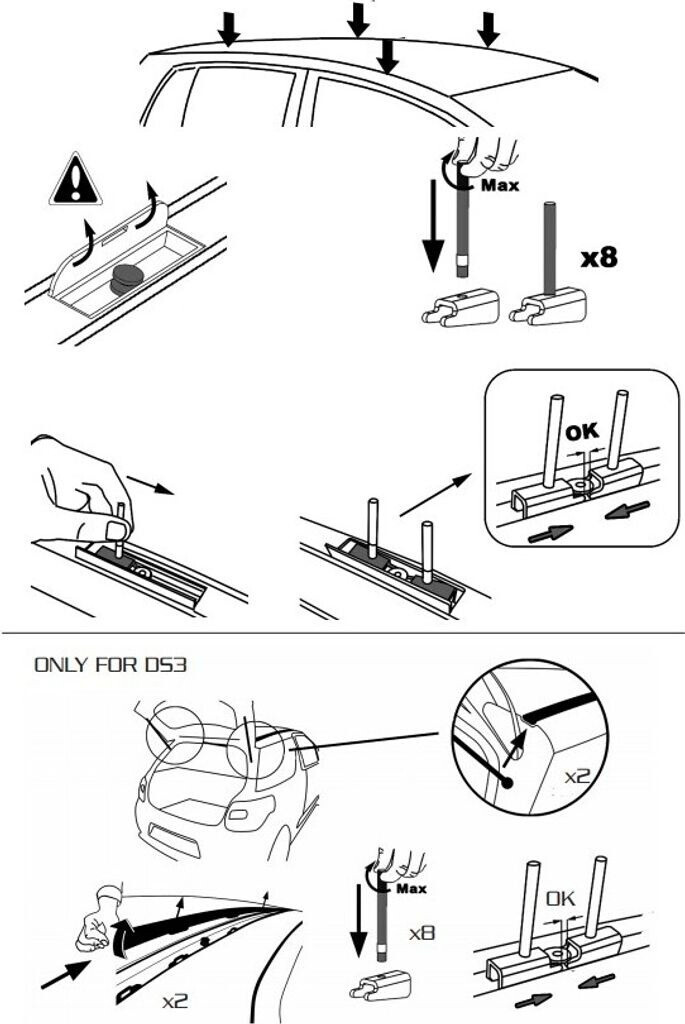 Max

x8

OK

ONLY FOR DS3

x2

Max

x8

OK

x2