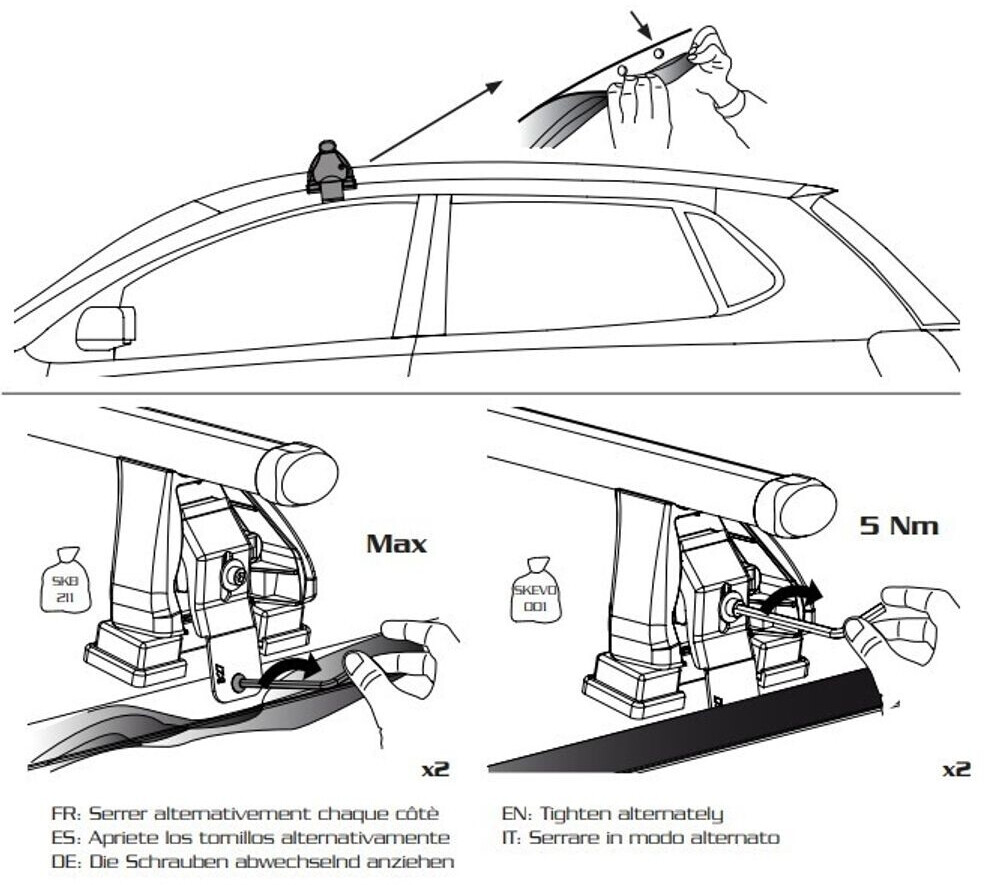 SKB 211

Max

x2

SKEVO 001

5 Nm

x2

FR: Serrer alternativement chaque côtè
ES: Apriete los tornillos alternativamente
DE: Die Schrauben abwechselnd anziehen

EN: Tighten alternately
IT: Serrare in modo alternato