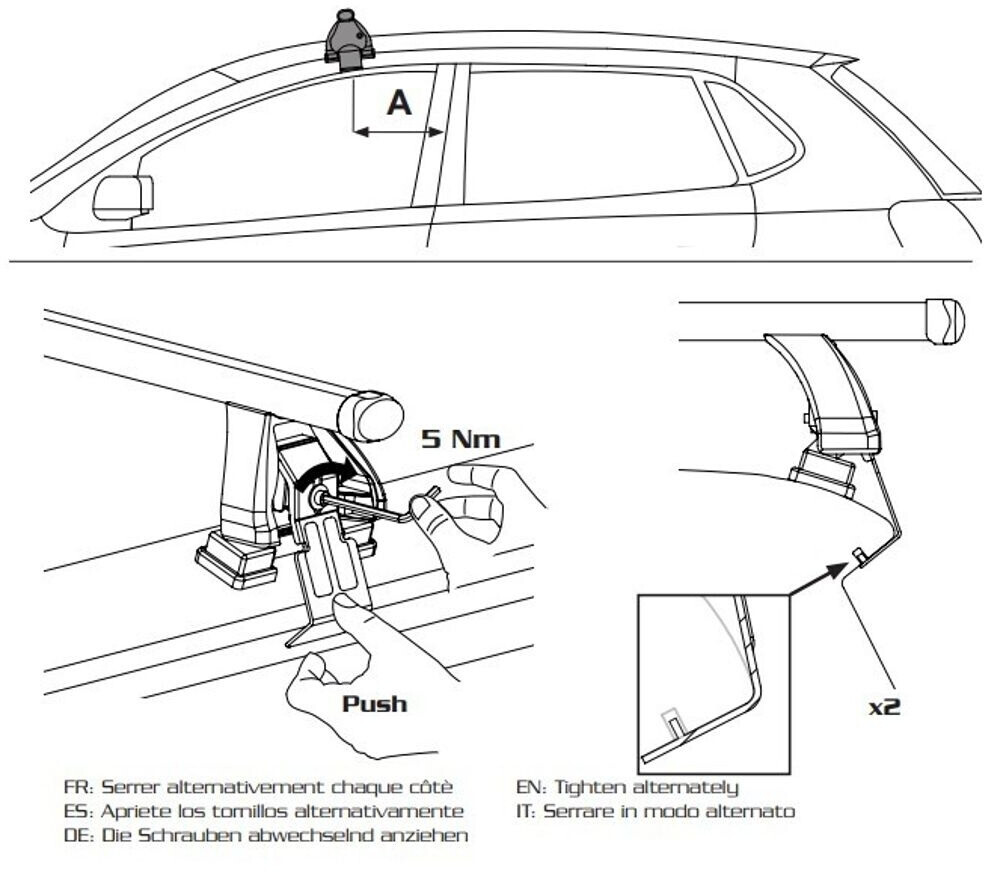 A

5 Nm

Push

x2

FR: Serrer alternativement chaque côtè
ES: Apriete los tornillos alternativamente
DE: Die Schrauben abwechselnd anziehen

EN: Tighten alternately
IT: Serrare in modo alternato