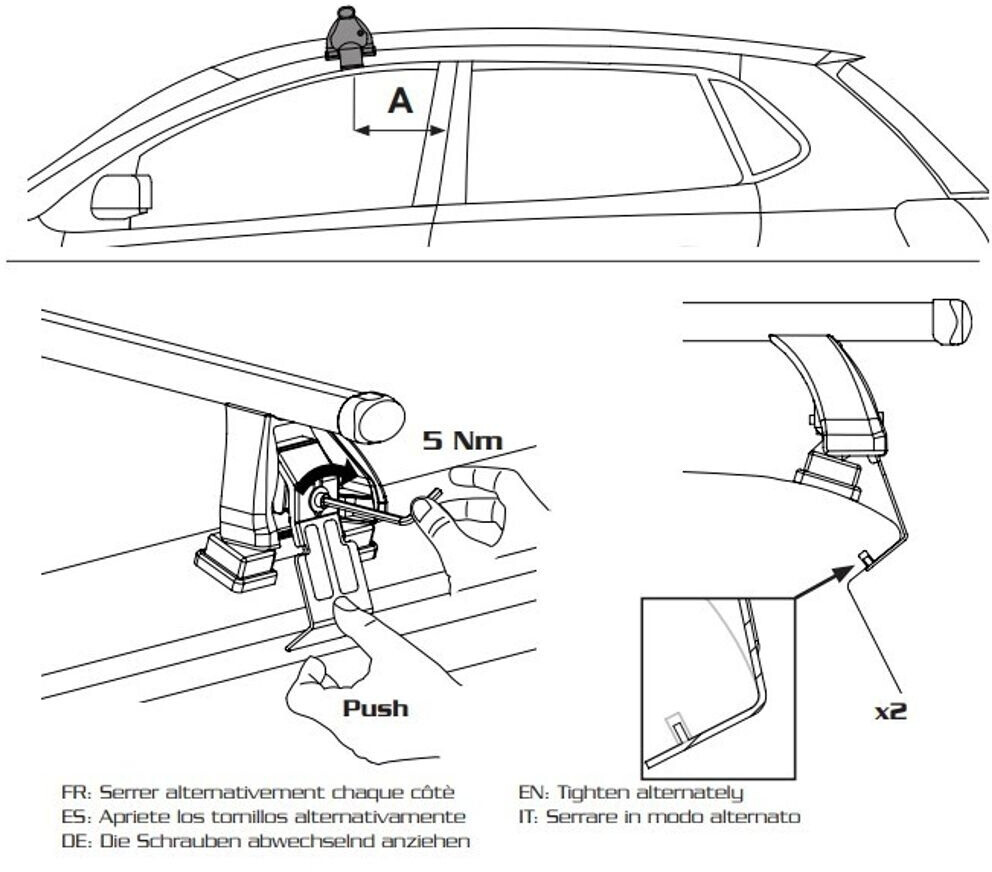 A

5 Nm

Push

x2

FR: Serrer alternativement chaque côtè
ES: Apriete los tornillos alternativamente
DE: Die Schrauben abwechselnd anziehen

EN: Tighten alternately
IT: Serrare in modo alternato