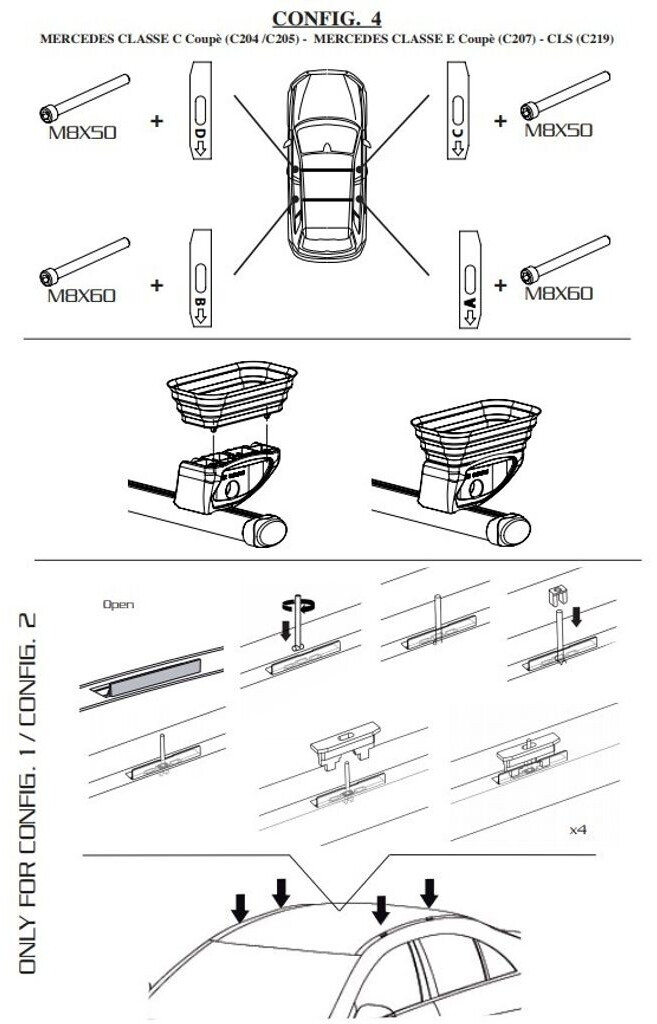 CONFIG. 4
MERCEDES CLASSE C Coupè (C204 /C205) - MERCEDES CLASSE E Coupè (C207) - CLS (C219)

M8X50 + D

C + M8X50

M8X60 + B

A + M8X60

ONLY FOR CONFIG. 1 / CONFIG. 2

Open

x4