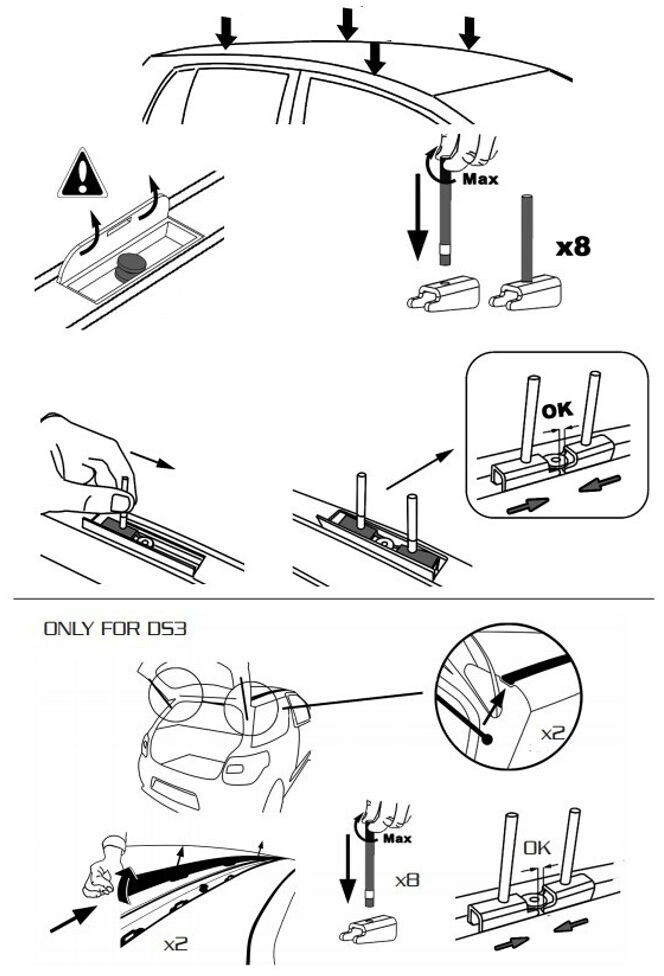 Max

x8

OK

ONLY FOR DS3

x2

Max

x8

OK

x2