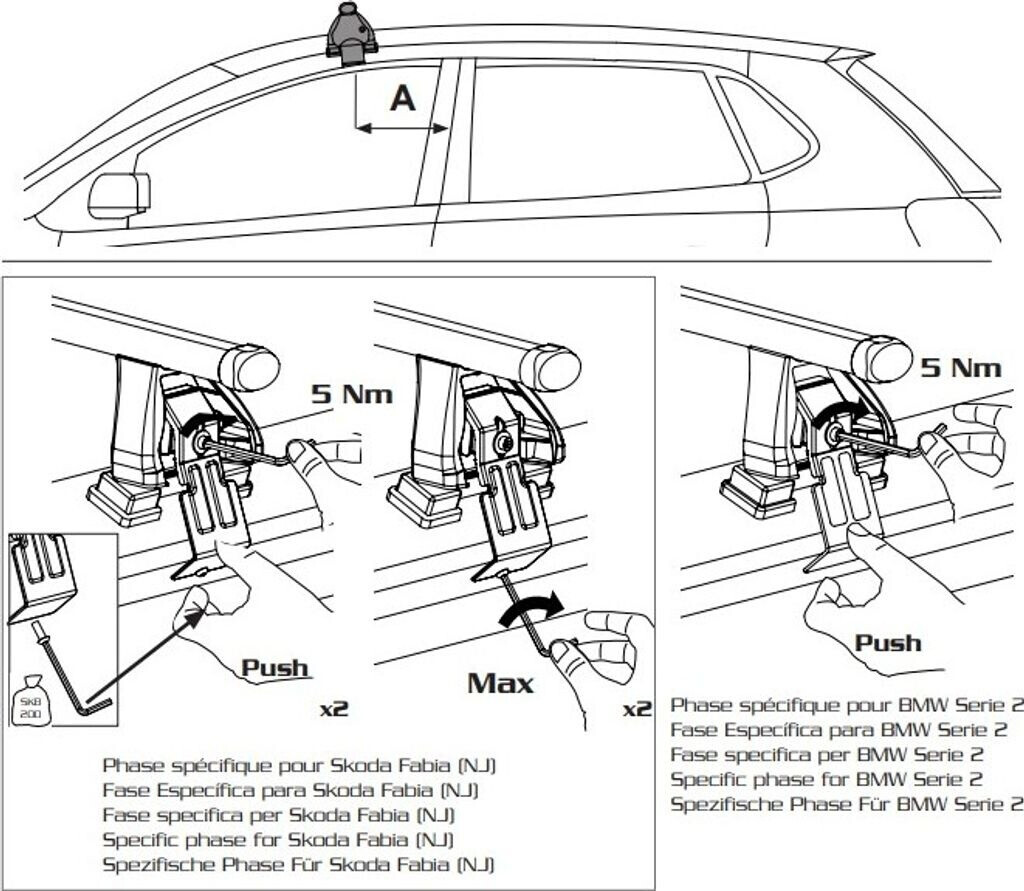 A

5 Nm

SKB 200

Push

x2

Max

x2

Phase spécifique pour Skoda Fabia (NJ)
Fase Específica para Skoda Fabia (NJ)
Fase specifica per Skoda Fabia (NJ)
Specific phase for Skoda Fabia (NJ)
Spezifische Phase Für Skoda Fabia (NJ)

5 Nm

Push

Phase spécifique pour BMW Serie 2
Fase Específica para BMW Serie 2
Fase specifica per BMW Serie 2
Specific phase for BMW Serie 2
Spezifische Phase Für BMW Serie 2