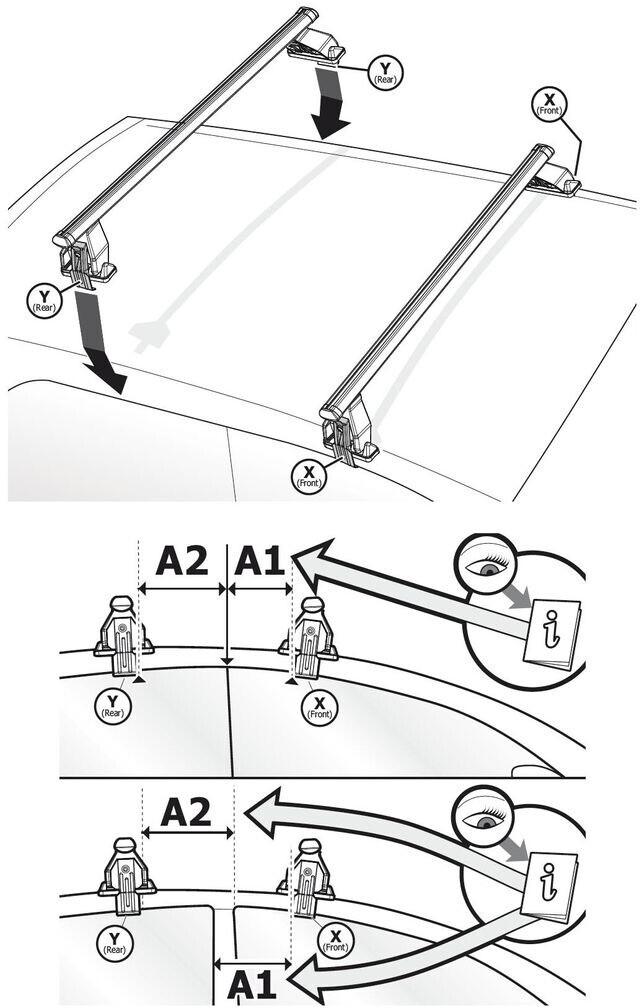 Y
(Rear)

X
(Front)

Y
(Rear)

X
(Front)

A2
A1

i

Y
(Rear)

X
(Front)

A2

i

Y
(Rear)

X
(Front)

A1