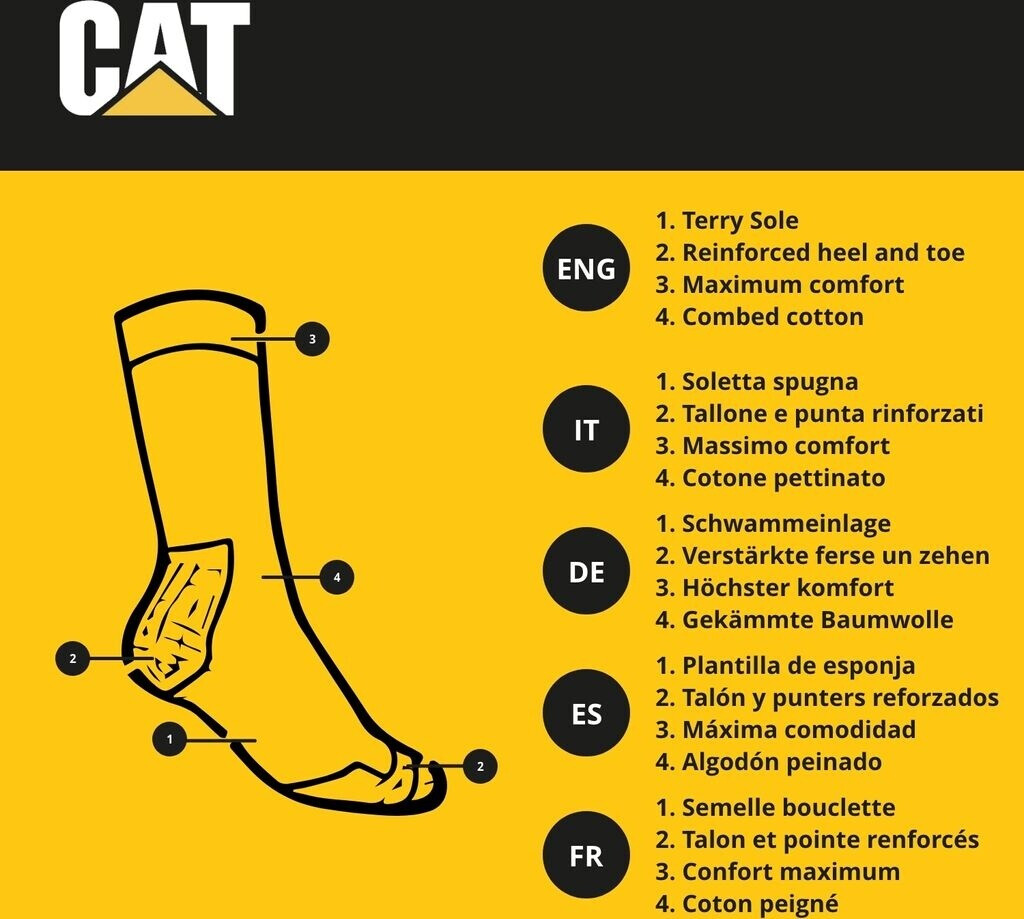 CAT

3

4

2

1

2

ENG
1. Terry Sole
2. Reinforced heel and toe
3. Maximum comfort
4. Combed cotton

IT
1. Soletta spugna
2. Tallone e punta rinforzati
3. Massimo comfort
4. Cotone pettinato

DE
1. Schwammeinlage
2. Verstärkte ferse un zehen
3. Höchster komfort
4. Gekämmte Baumwolle

ES
1. Plantilla de esponja
2. Talón y punters reforzados
3. Máxima comodidad
4. Algodón peinado

FR
1. Semelle bouclette
2. Talon et pointe renforcés
3. Confort maximum
4. Coton peigné