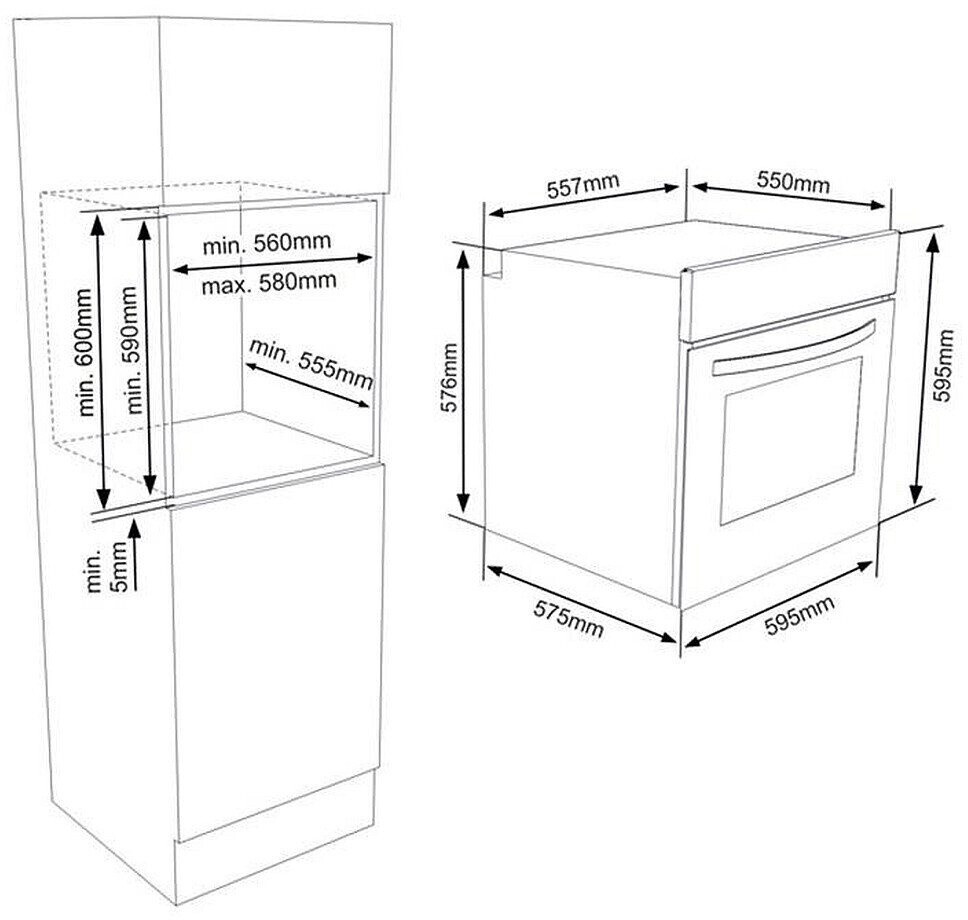 min. 560mm
max. 580mm
min. 600mm
min. 590mm
min. 555mm
min. 5mm

557mm
550mm
576mm
595mm
575mm
595mm