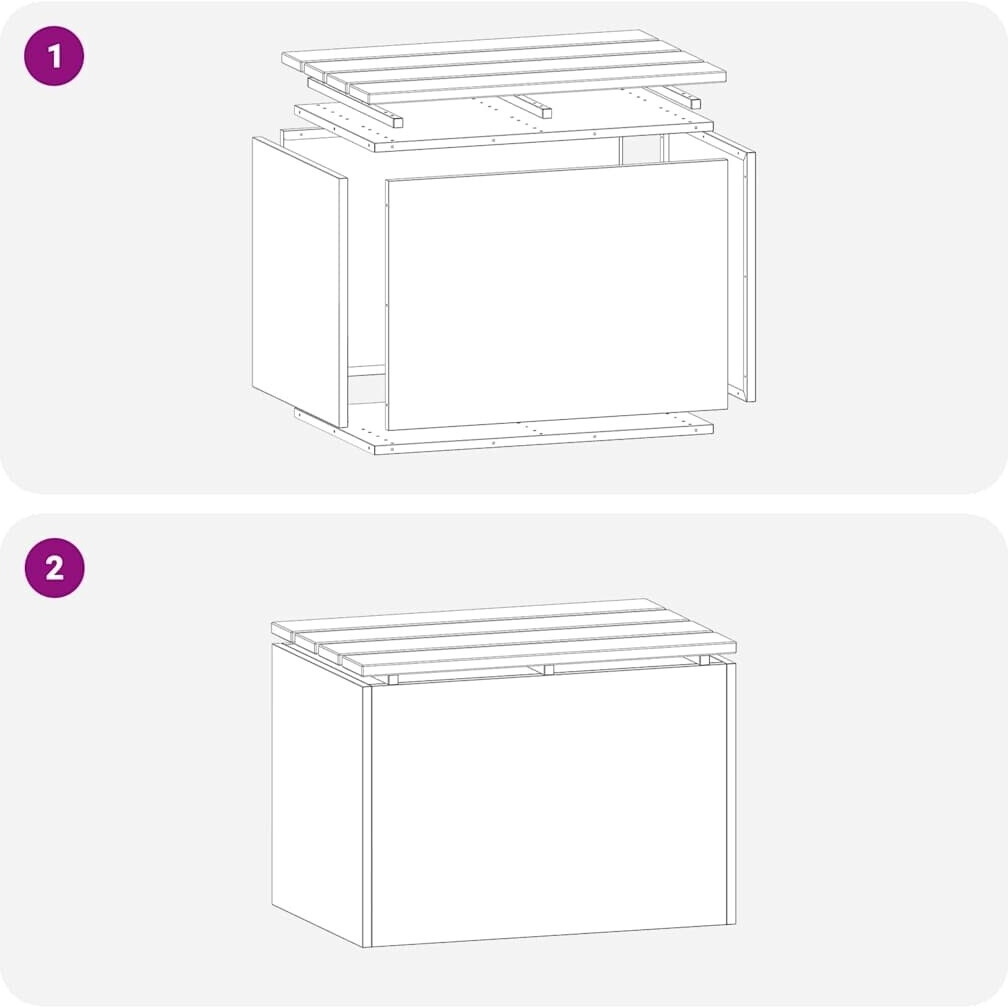 1

2