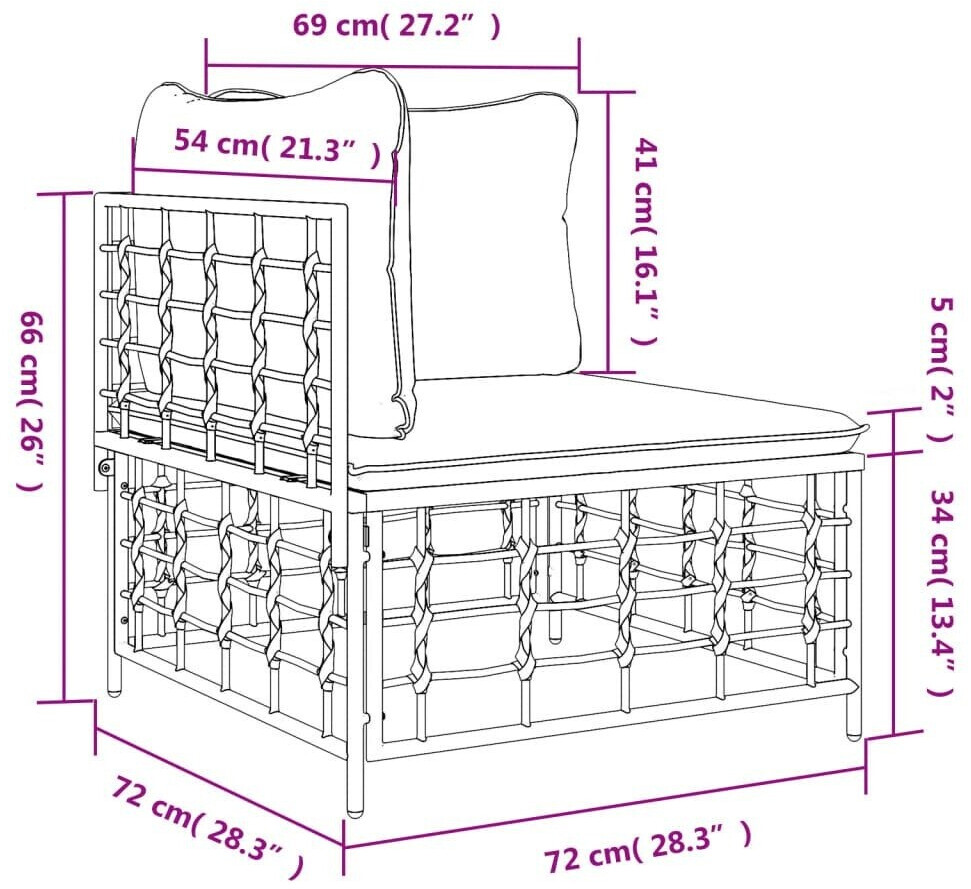 69 cm( 27.2” )

54 cm( 21.3” )

41 cm( 16.1” )

66 cm( 26” )

5 cm( 2” )

34 cm( 13.4” )

72 cm( 28.3” )

72 cm( 28.3” )